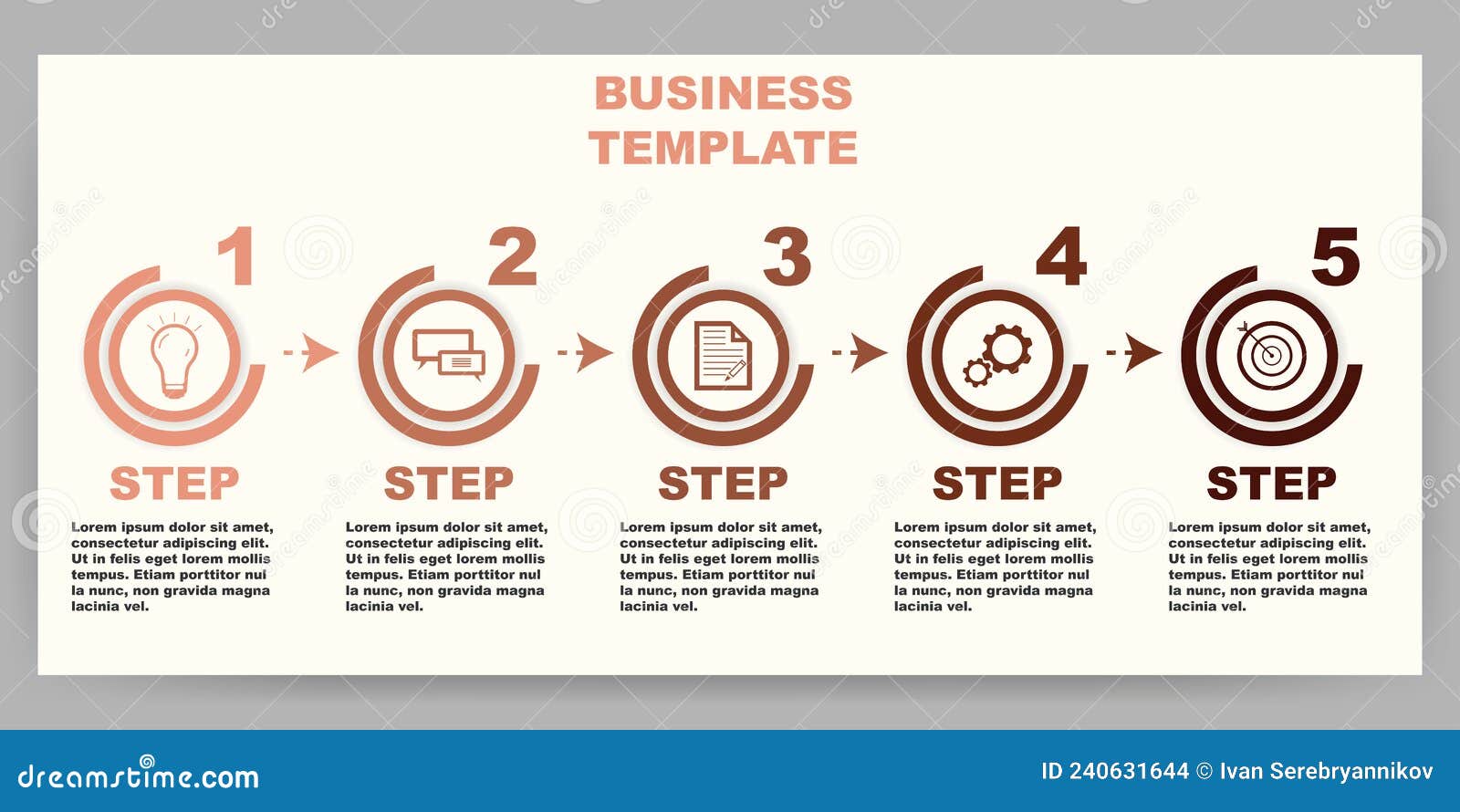 BUSINESS TEMPLATE

1

STEP

Lorem ipsum dolor sit amet, consectetur adipiscing elit. Ut in felis eget lorem mollis tempus. Etiam porttitor nul la nunc, non gravida magna lacinia vel.

2

STEP

Lorem ipsum dolor sit amet, consectetur adipiscing elit. Ut in felis eget lorem mollis tempus. Etiam porttitor nul la nunc, non gravida magna lacinia vel.

3

STEP

Lorem ipsum dolor sit amet, consectetur adipiscing elit. Ut in felis eget lorem mollis tempus. Etiam porttitor nul la nunc, non gravida magna lacinia vel.

4

STEP

Lorem ipsum dolor sit amet, consectetur adipiscing elit. Ut in felis eget lorem mollis tempus. Etiam porttitor nul la nunc, non gravida magna lacinia vel.

5

STEP

Lorem ipsum dolor sit amet, consectetur adipiscing elit. Ut in felis eget lorem mollis tempus. Etiam porttitor nul la nunc, non gravida magna lacinia vel.

dreamstime.com

ID 240631644 © Ivan Serebryannikov