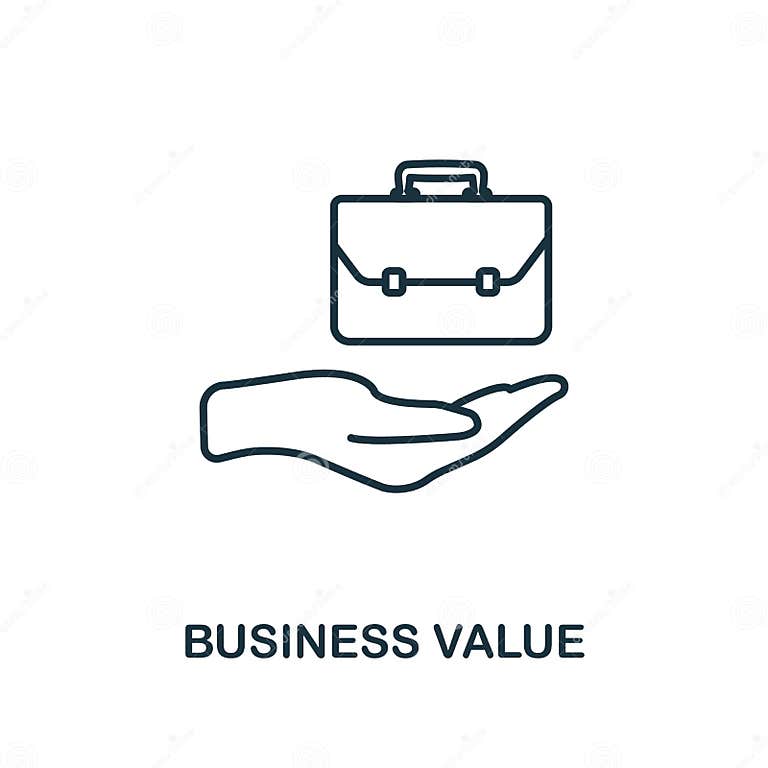 BUSINESS VALUE