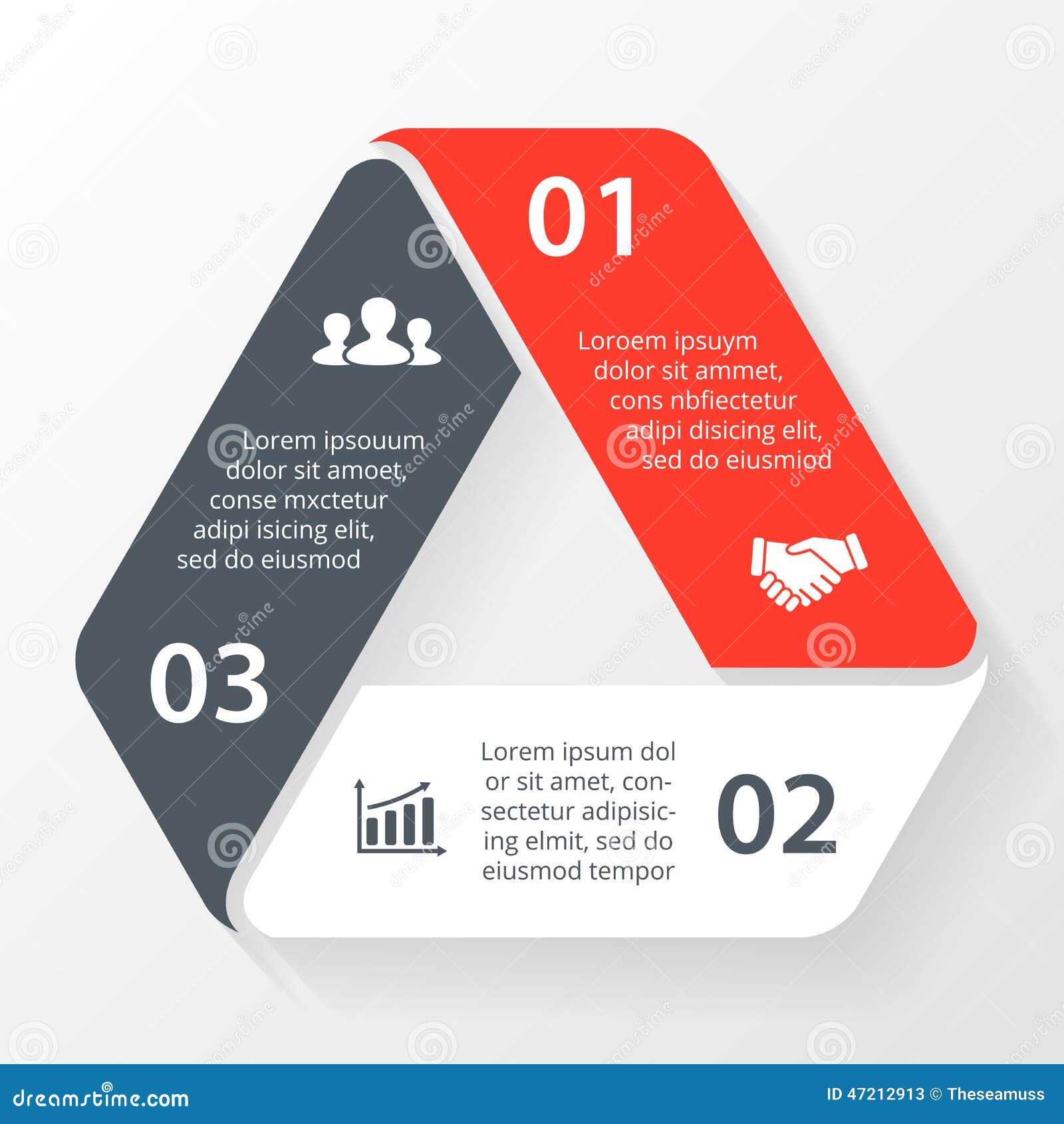 01

Loroem ipsuym dolor sit ammet, cons nbfiectetur adipi disicing elit, sed do eiusmiod

Lorem ipsouum dolor sit amoet, conse mxctetur adipi isicing elit, sed do eiusmod

03

Lorem ipsum dolor sit amet, consectetur adipisicing elmit, sed do eiusmod tempor

02

dreamstime.com

ID 47212913 © Theseamuss