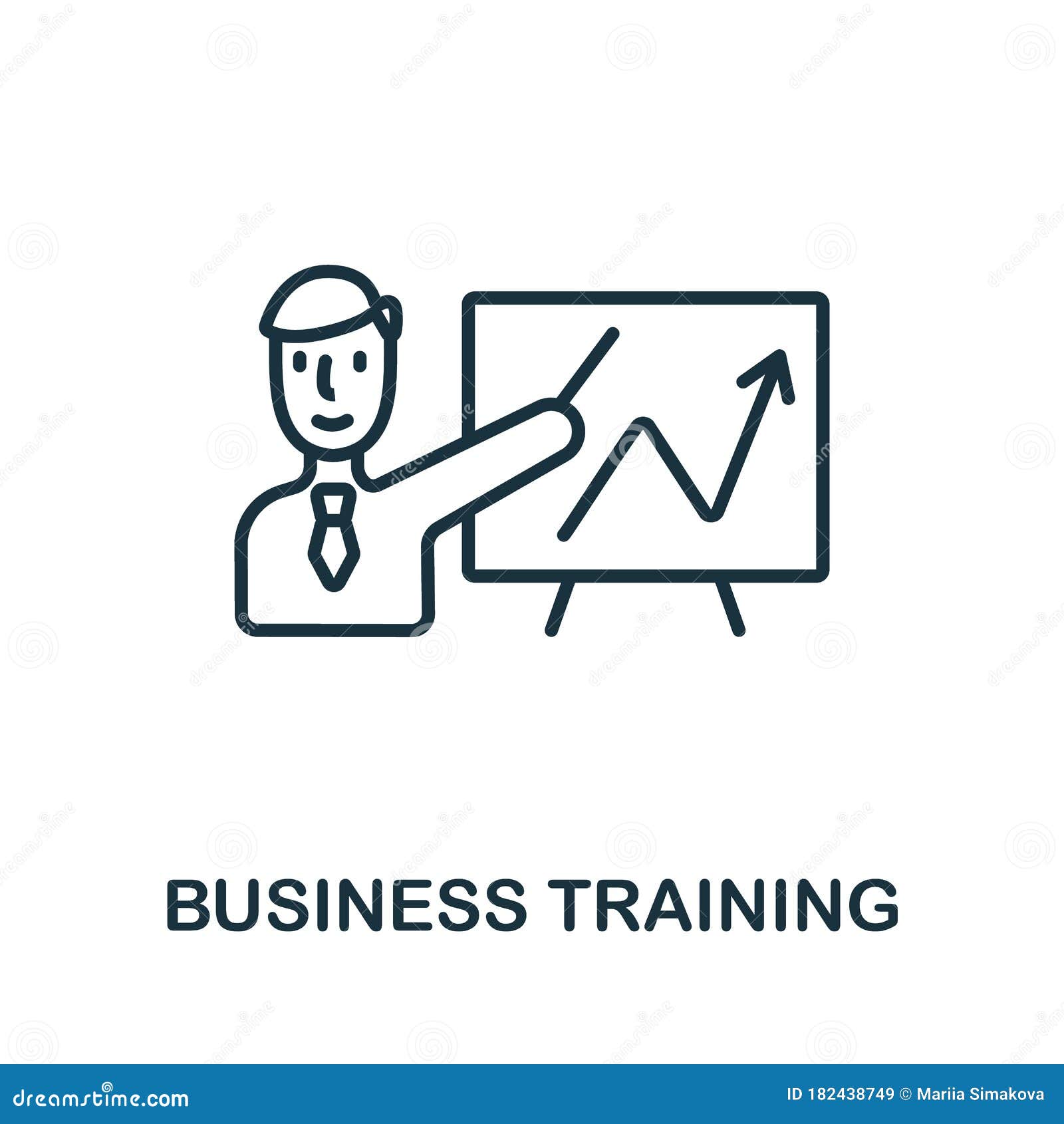 BUSINESS TRAINING

dreamstime.com

ID 182438749 © Mariia Simakova