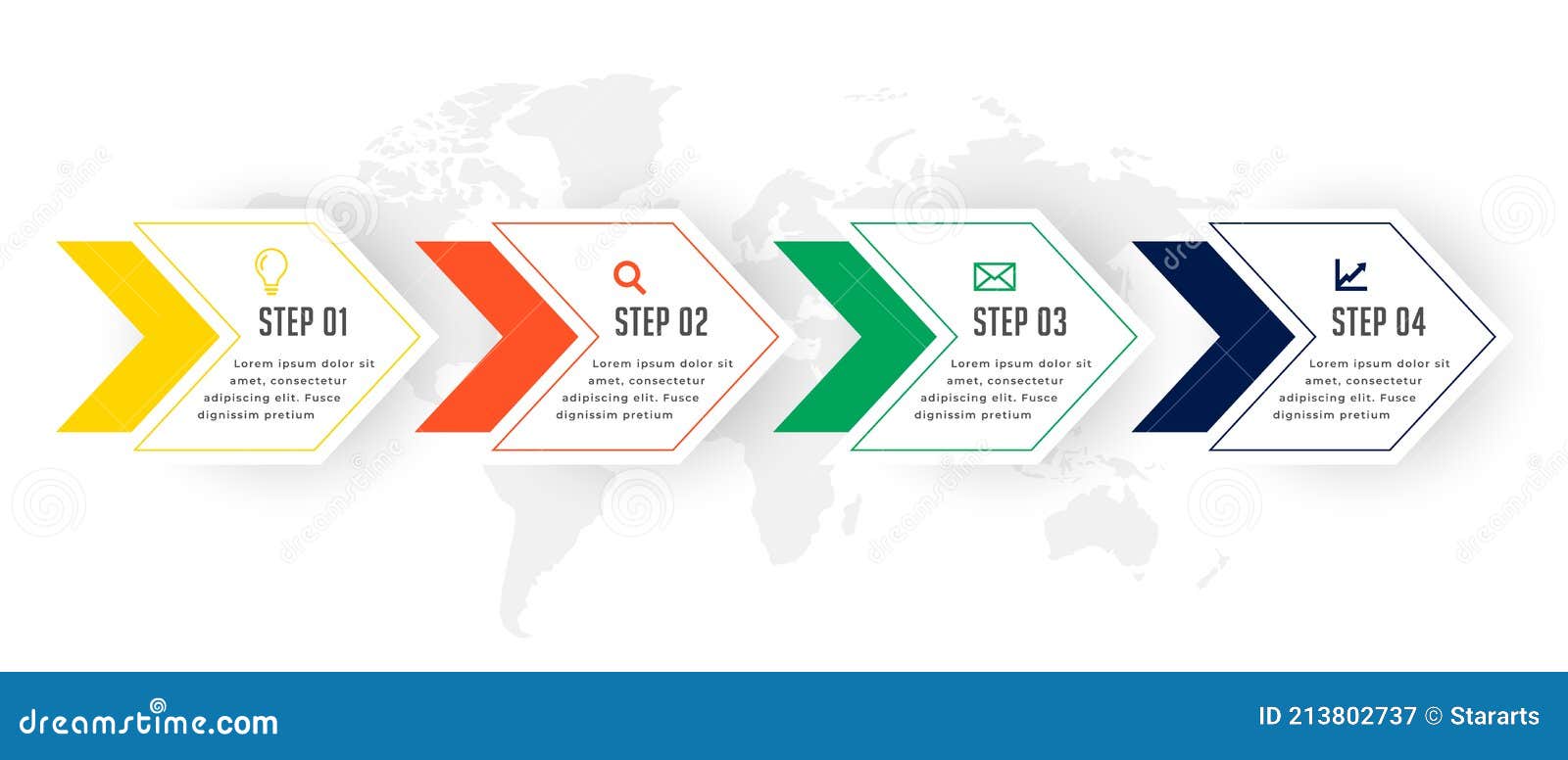 STEP 01

Lorem ipsum dolor sit amet, consectetur adipiscing elit. Fusce dignissim pretium

STEP 02

Lorem ipsum dolor sit amet, consectetur adipiscing elit. Fusce dignissim pretium

STEP 03

Lorem ipsum dolor sit amet, consectetur adipiscing elit. Fusce dignissim pretium

STEP 04

Lorem ipsum dolor sit amet, consectetur adipiscing elit. Fusce dignissim pretium

dreamstime.com

ID 213802737 © Stararts