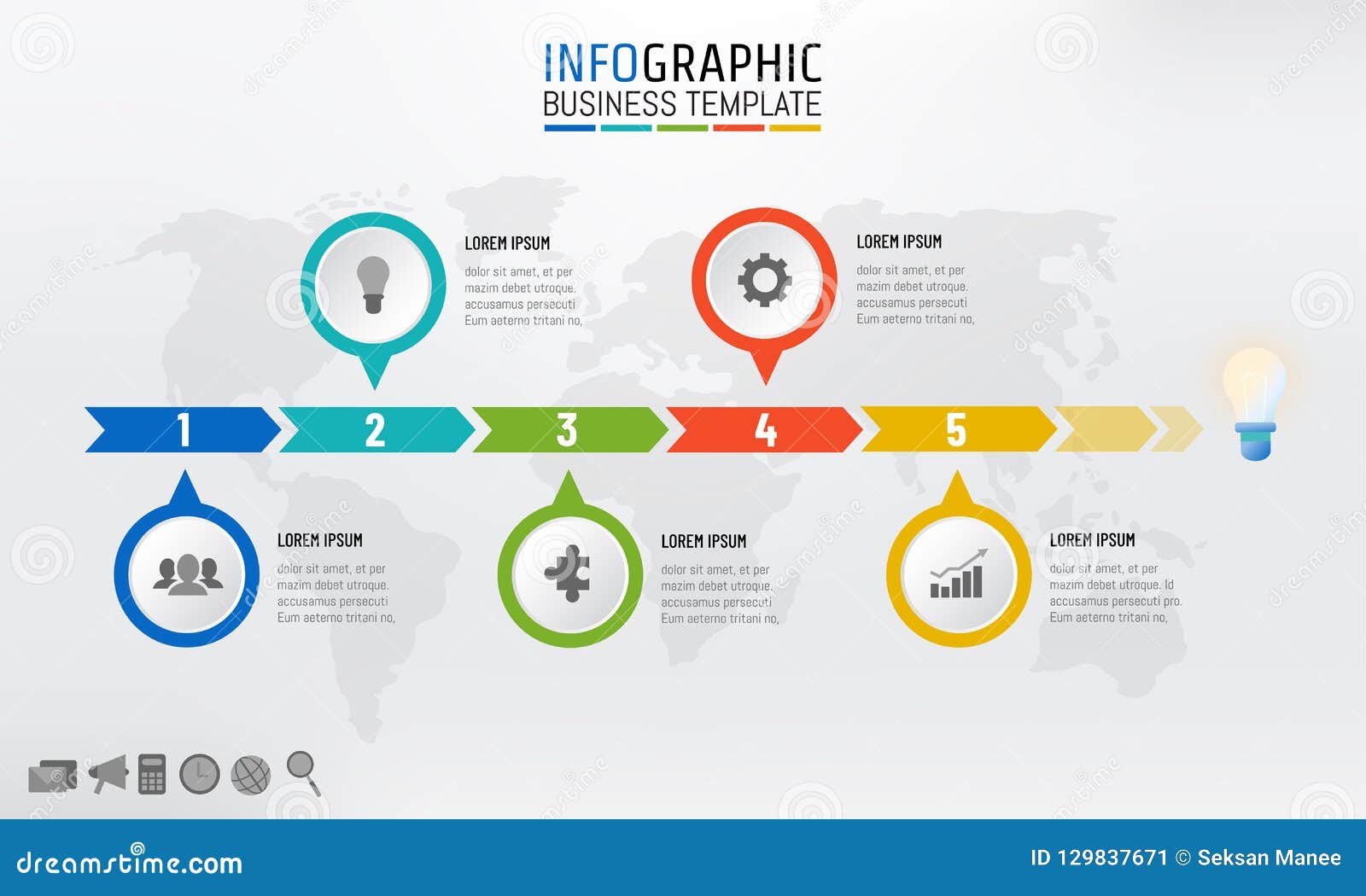 INFOGRAPHIC
BUSINESS TEMPLATE

LOREM IPSUM
dolor sit amet, et per mazim debet utroque. accusamus persecuti Eum aeterno tritani no,

LOREM IPSUM
dolor sit amet, et per mazim debet utroque. accusamus persecuti Eum aeterno tritani no,

1 2 3 4 5

LOREM IPSUM
dolor sit amet, et per mazim debet utroque. accusamus persecuti Eum aeterno tritani no,

LOREM IPSUM
dolor sit amet, et per mazim debet utroque. accusamus persecuti Eum aeterno tritani no,

LOREM IPSUM
dolor sit amet, et per mazim debet utroque. Id accusamus persecuti pro. Eum aeterno tritani no,

dreamstime.com
ID 129837671 © Seksan Manee