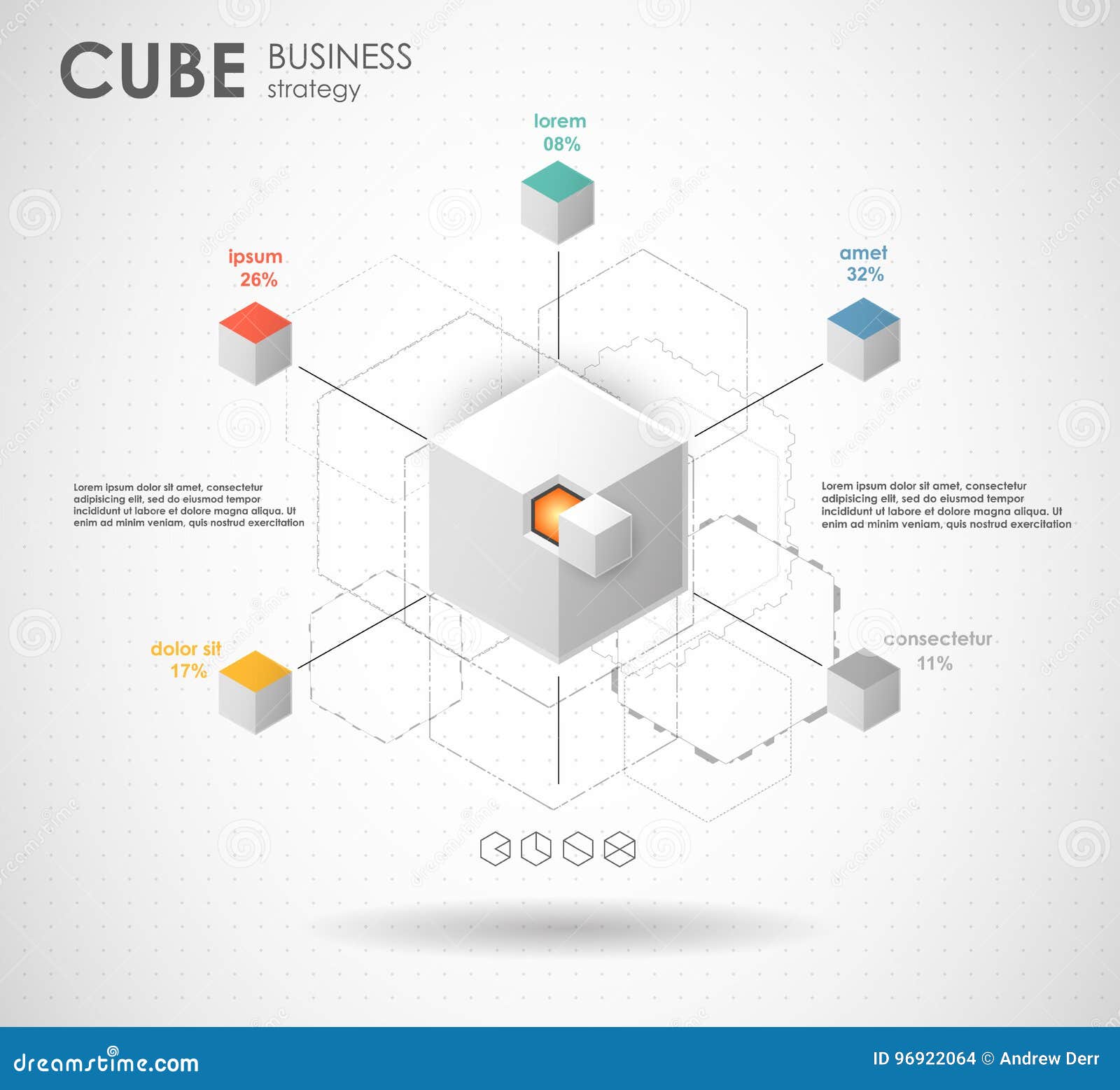 CUBE BUSINESS strategy

lorem
08%

ipsum
26%

amet
32%

Lorem ipsum dolor sit amet, consectetur adipisicing elit, sed do eiusmod tempor incididunt ut labore et dolore magna aliqua. Ut enim ad minim veniam, quis nostrud exercitation

Lorem ipsum dolor sit amet, consectetur adipisicing elit, sed do eiusmod tempor incididunt ut labore et dolore magna aliqua. Ut enim ad minim veniam, quis nostrud exercitation

dolor sit
17%

consectetur
11%

dreamstime.com

ID 96922064 © Andrew Derr