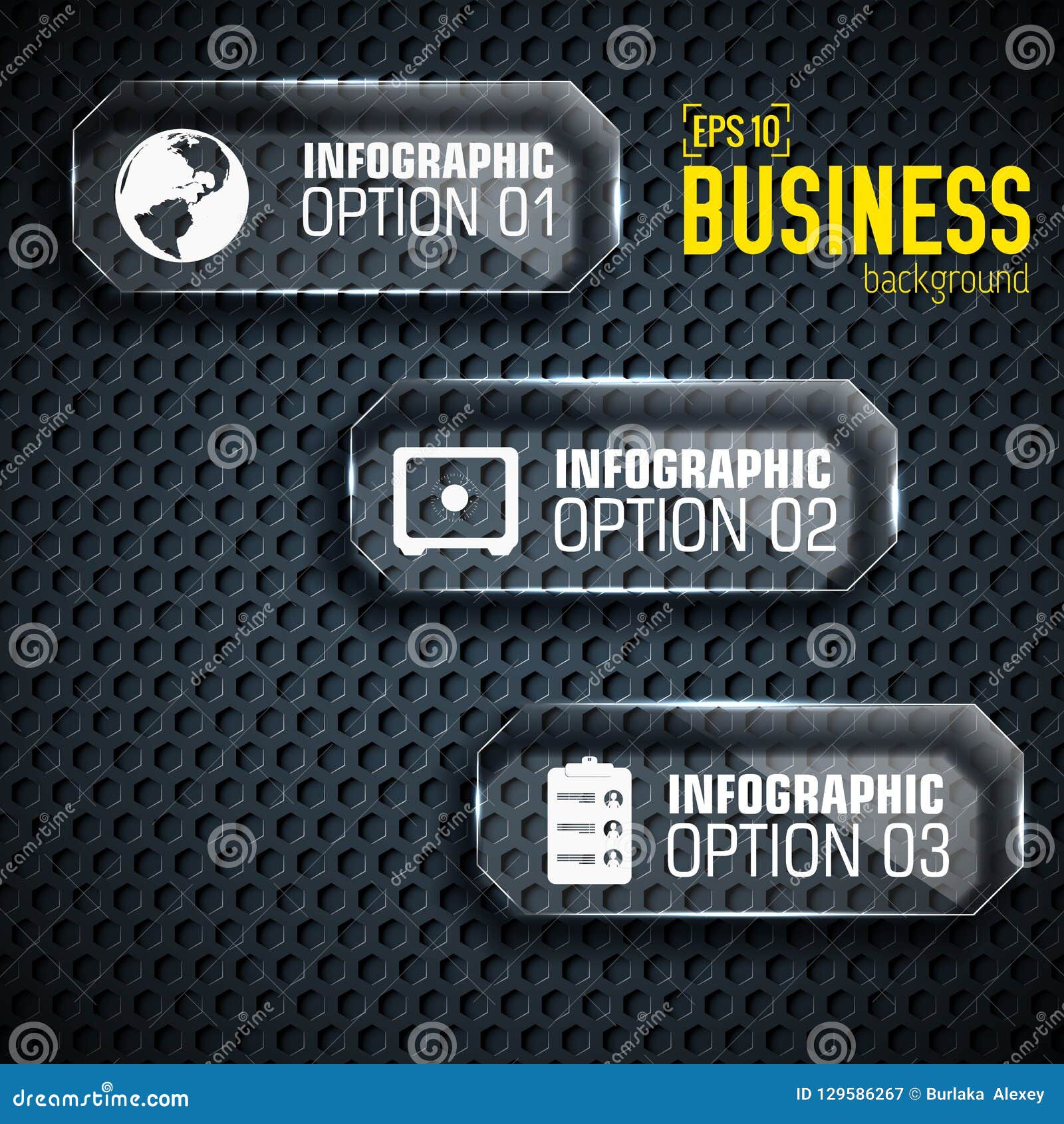 INFOGRAPHIC
OPTION 01

EPS 10
BUSINESS
background

INFOGRAPHIC
OPTION 02

INFOGRAPHIC
OPTION 03

dreamstime.com

ID 129586267 © Burlaka Alexey