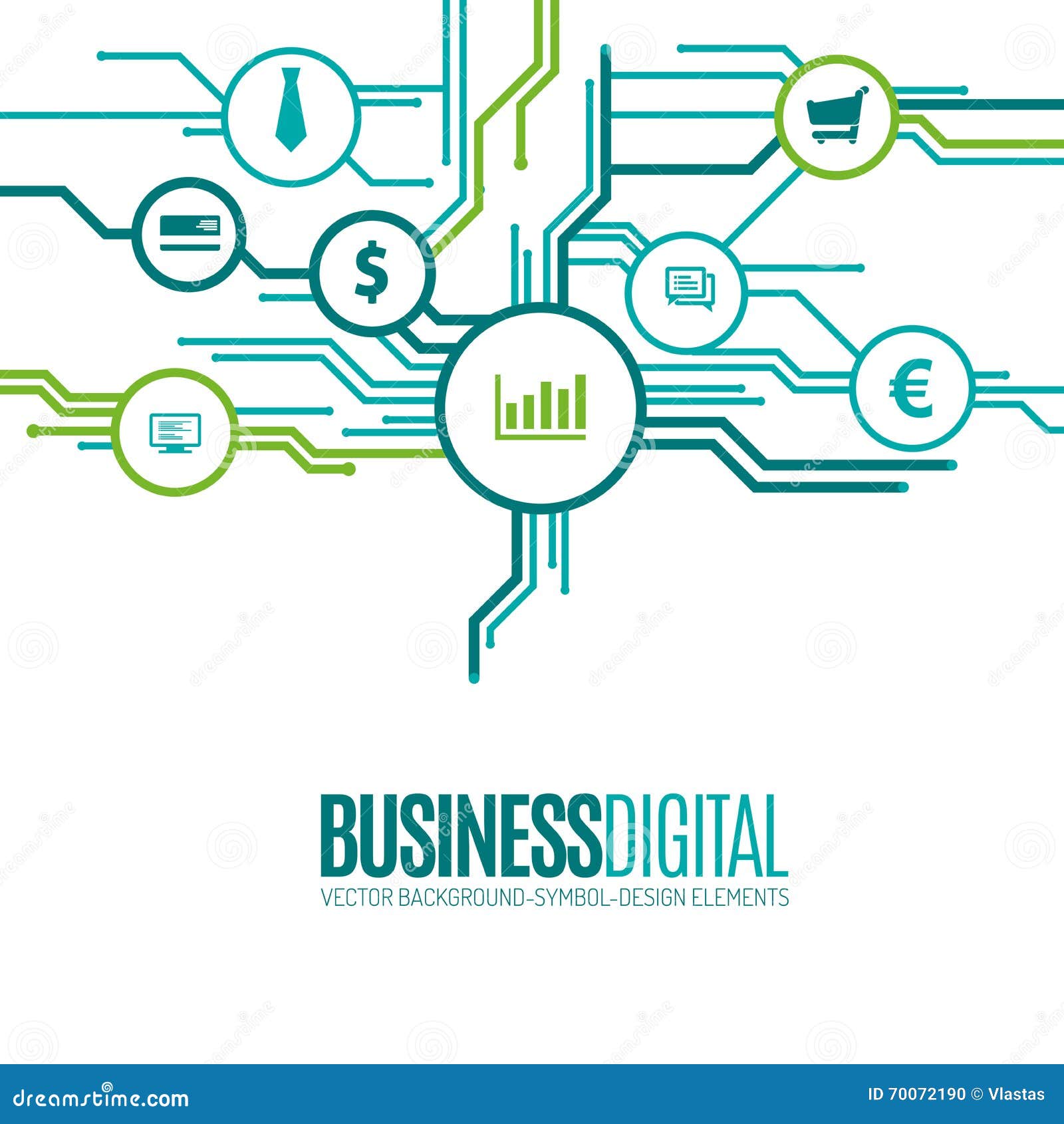 $

€

BUSINESSDIGITAL
VECTOR BACKGROUND-SYMBOL-DESIGN ELEMENTS

dreamstime.com

ID 70072190 © Vlastas