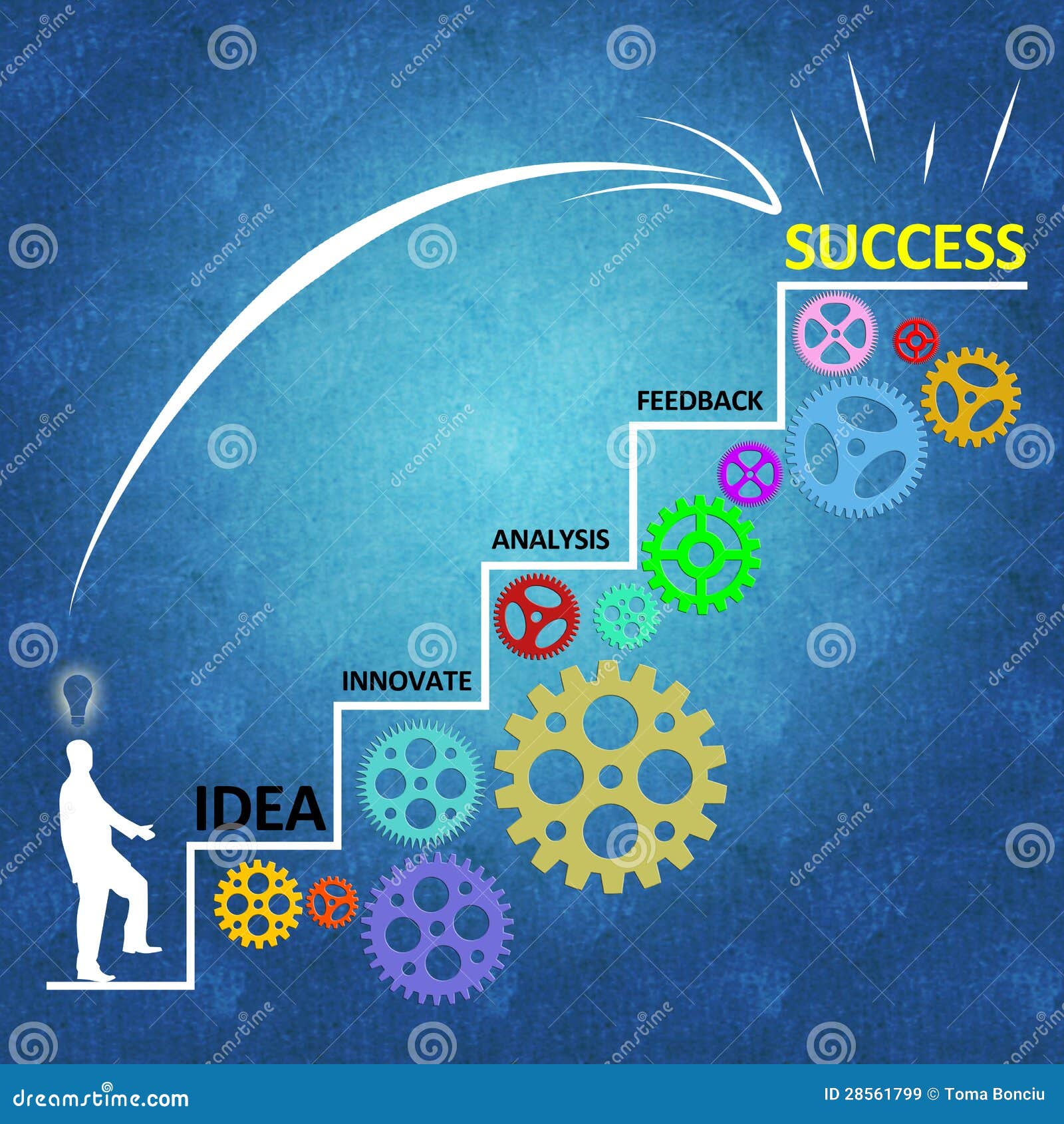 SUCCESS

FEEDBACK

ANALYSIS

INNOVATE

IDEA

dreamstime

dreamstime.com

ID 28561799 © Toma Bonciu