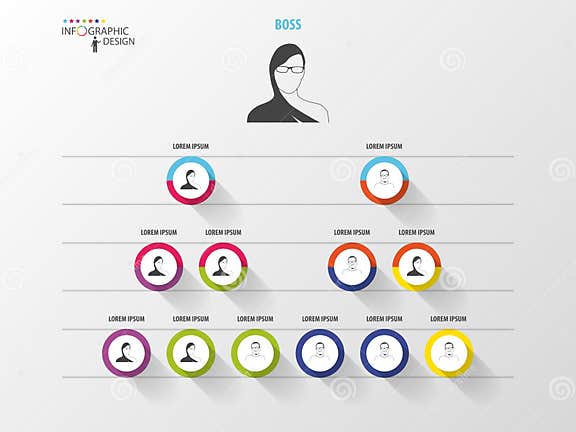 INFOGRAPHIC DESIGN

BOSS

LOREM IPSUM

LOREM IPSUM

LOREM IPSUM

LOREM IPSUM

LOREM IPSUM

LOREM IPSUM

LOREM IPSUM

LOREM IPSUM

LOREM IPSUM

LOREM IPSUM

LOREM IPSUM

LOREM IPSUM