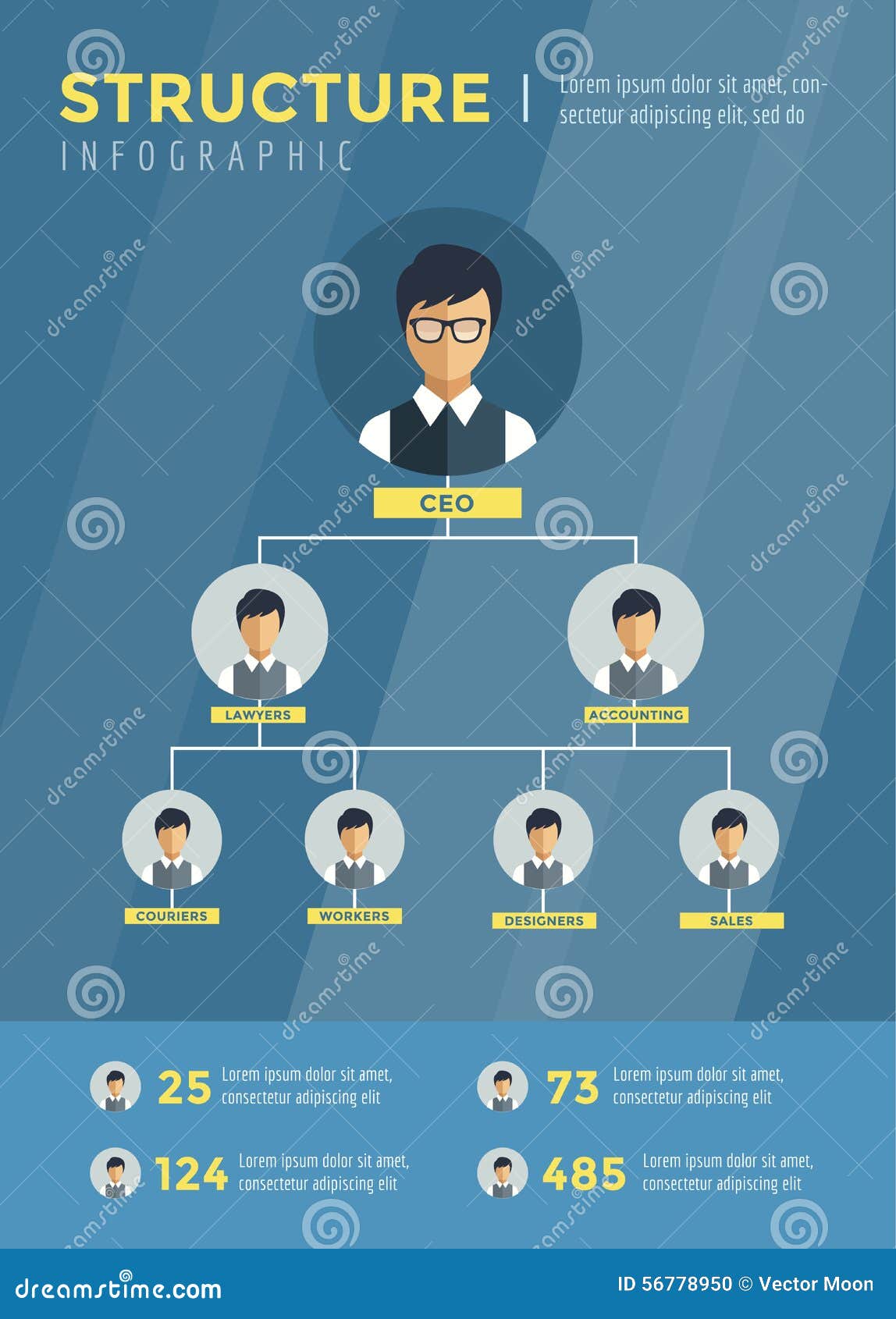 STRUCTURE | Lorem ipsum dolor sit amet, consectetur adipiscing elit, sed do

INFOGRAPHIC

CEO

LAWYERS

ACCOUNTING

COURIERS

WORKERS

DESIGNERS

SALES

25 Lorem ipsum dolor sit amet, consectetur adipiscing elit

73 Lorem ipsum dolor sit amet, consectetur adipiscing elit

124 Lorem ipsum dolor sit amet, consectetur adipiscing elit

485 Lorem ipsum dolor sit amet, consectetur adipiscing elit

dreamstime.com

ID 56778950 © Vector Moon