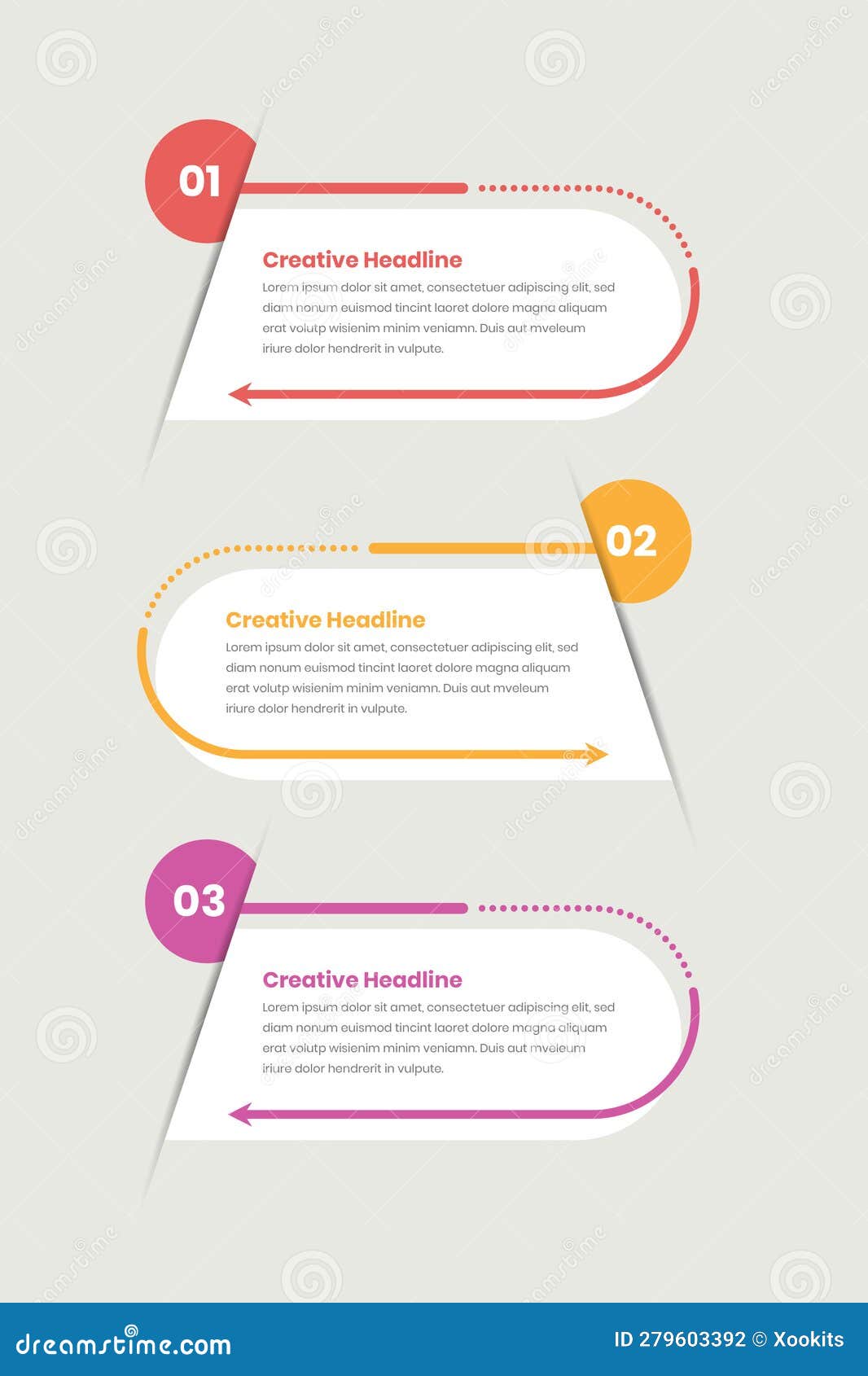 01

Creative Headline

Lorem ipsum dolor sit amet, consectetuer adipiscing elit, sed diam nonum euismod tincint laoret dolore magna aliquam erat volutp wisienim minim veniamn. Duis aut mveleum iriure dolor hendrerit in vulpute.

02

Creative Headline

Lorem ipsum dolor sit amet, consectetuer adipiscing elit, sed diam nonum euismod tincint laoret dolore magna aliquam erat volutp wisienim minim veniamn. Duis aut mveleum iriure dolor hendrerit in vulpute.

03

Creative Headline

Lorem ipsum dolor sit amet, consectetuer adipiscing elit, sed diam nonum euismod tincint laoret dolore magna aliquam erat volutp wisienim minim veniamn. Duis aut mveleum iriure dolor hendrerit in vulpute.

dreamstime.com

ID 279603392 © Xookits