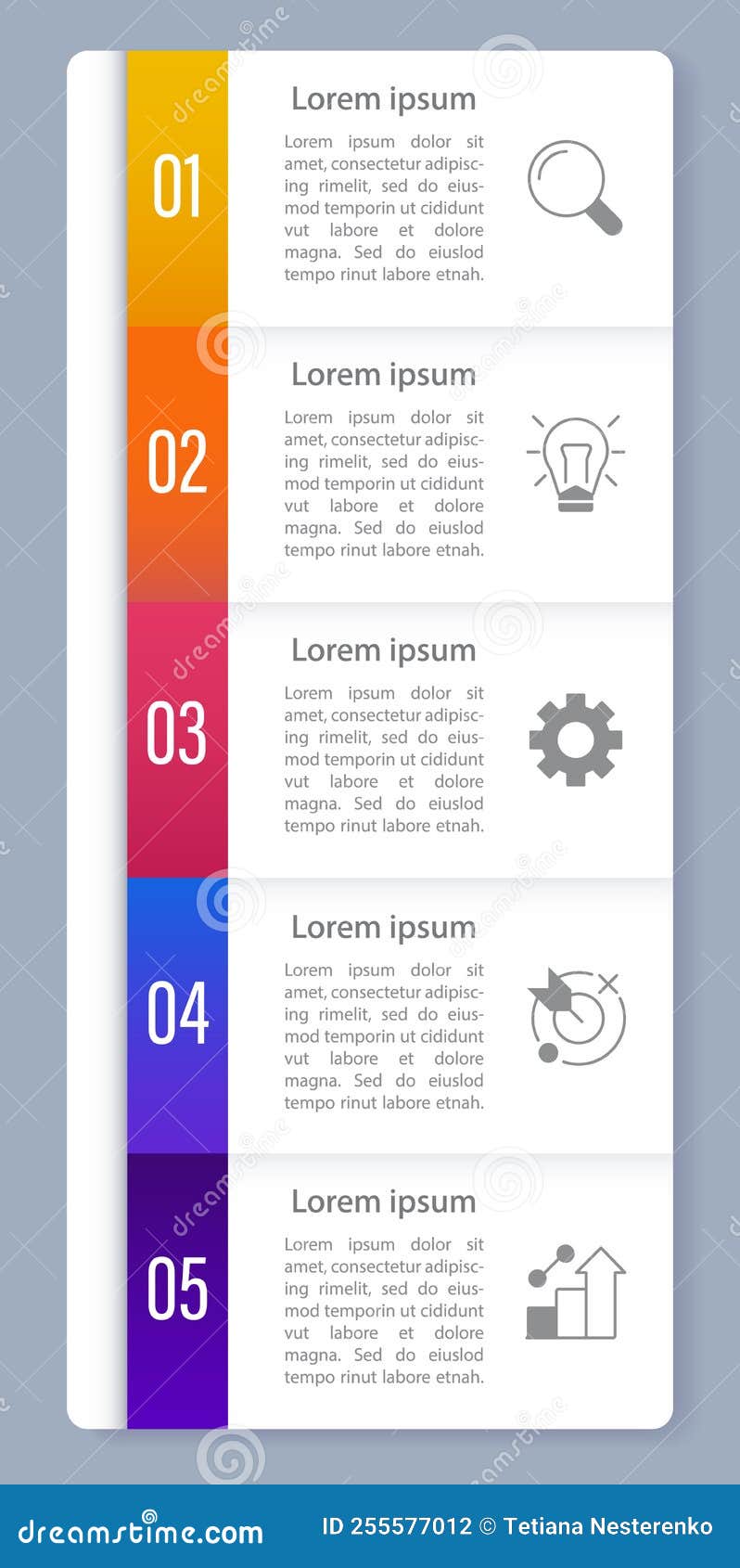 01

Lorem ipsum

Lorem ipsum dolor sit amet, consectetur adipiscing rimelit, sed do eiusmod temporin ut cididunt vut labore et dolore magna. Sed do eiuslod tempo rinut labore etnah.

02

Lorem ipsum

Lorem ipsum dolor sit amet, consectetur adipiscing rimelit, sed do eiusmod temporin ut cididunt vut labore et dolore magna. Sed do eiuslod tempo rinut labore etnah.

03

Lorem ipsum

Lorem ipsum dolor sit amet, consectetur adipiscing rimelit, sed do eiusmod temporin ut cididunt vut labore et dolore magna. Sed do eiuslod tempo rinut labore etnah.

04

Lorem ipsum

Lorem ipsum dolor sit amet, consectetur adipiscing rimelit, sed do eiusmod temporin ut cididunt vut labore et dolore magna. Sed do eiuslod tempo rinut labore etnah.

05

Lorem ipsum

Lorem ipsum dolor sit amet, consectetur adipiscing rimelit, sed do eiusmod temporin ut cididunt vut labore et dolore magna. Sed do eiuslod tempo rinut labore etnah.

dreamstime.com

ID 255577012 © Tetiana Nesterenko