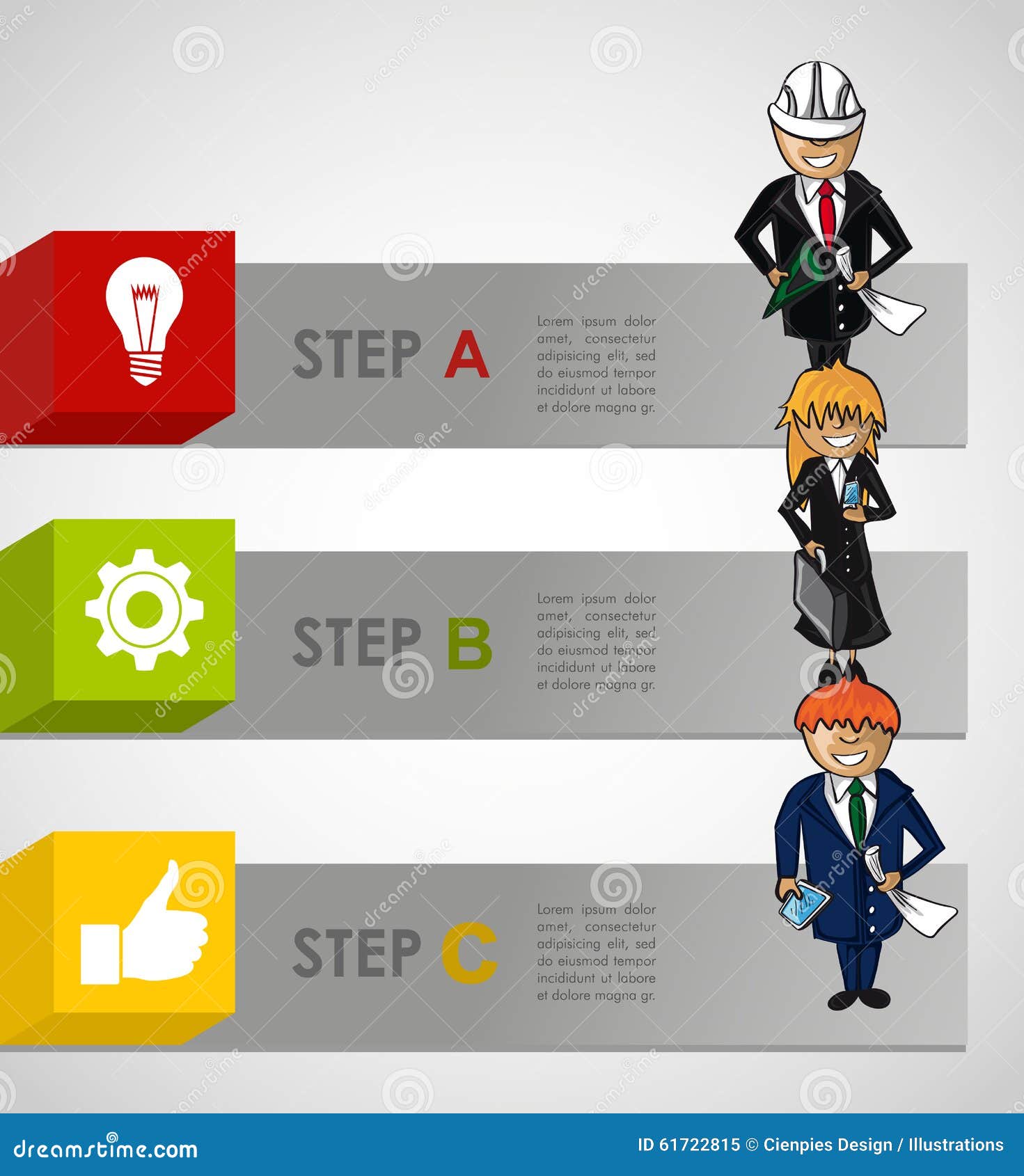 STEP A

Lorem ipsum dolor amet, consectetur adipisicing elit, sed do eiusmod tempor incididunt ut labore et dolore magna gr.

STEP B

Lorem ipsum dolor amet, consectetur adipisicing elit, sed do eiusmod tempor incididunt ut labore et dolore magna gr.

STEP C

Lorem ipsum dolor amet, consectetur adipisicing elit, sed do eiusmod tempor incididunt ut labore et dolore magna gr.

dreamstime.com

ID 61722815 © Cienpies Design / Illustrations