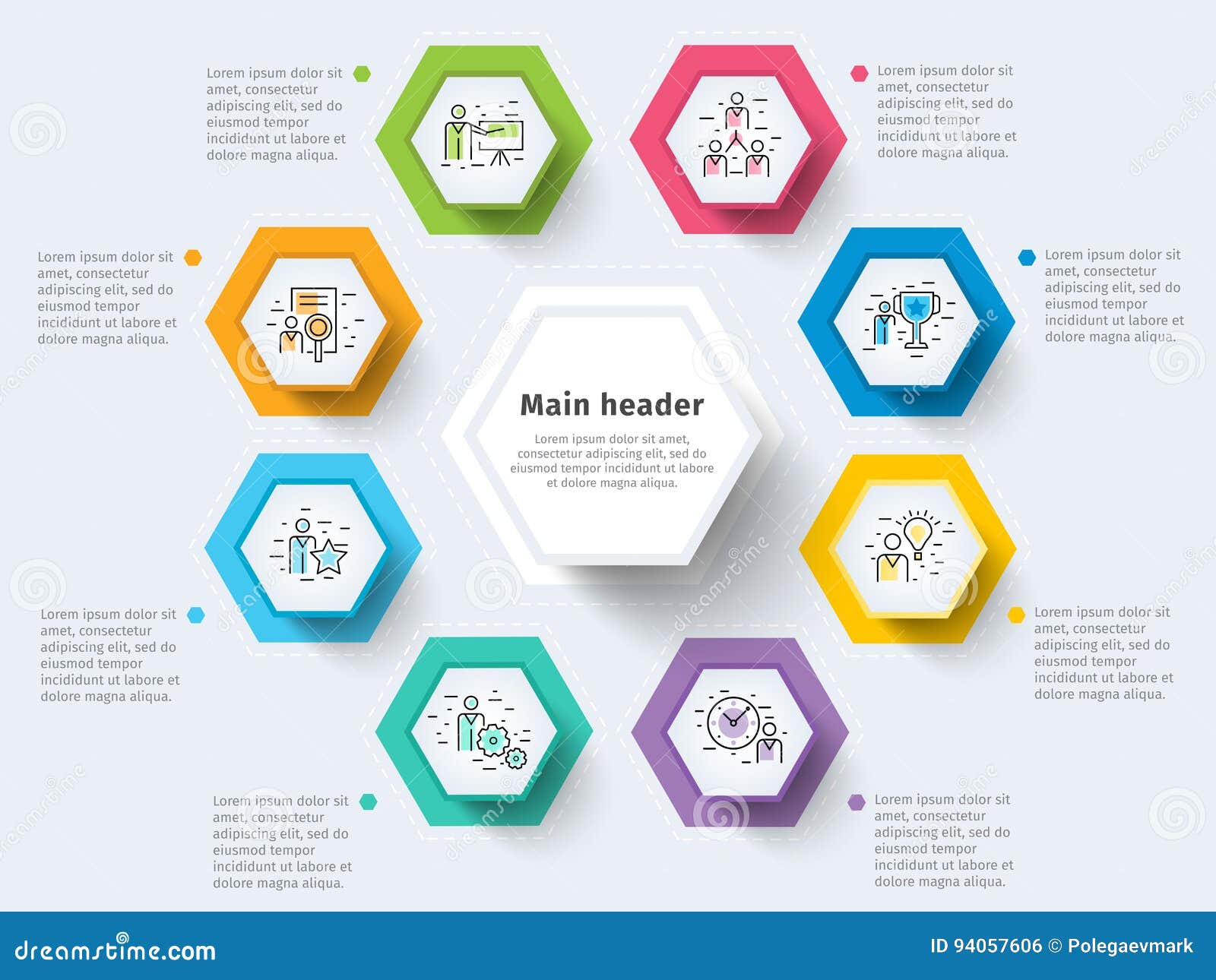 Lorem ipsum dolor sit amet, consectetur adipiscing elit, sed do eiusmod tempor incididunt ut labore et dolore magna aliqua.

Lorem ipsum dolor sit amet, consectetur adipiscing elit, sed do eiusmod tempor incididunt ut labore et dolore magna aliqua.

Lorem ipsum dolor sit amet, consectetur adipiscing elit, sed do eiusmod tempor incididunt ut labore et dolore magna aliqua.

Lorem ipsum dolor sit amet, consectetur adipiscing elit, sed do eiusmod tempor incididunt ut labore et dolore magna aliqua.

Main header

Lorem ipsum dolor sit amet, consectetur adipiscing elit, sed do eiusmod tempor incididunt ut labore et dolore magna aliqua.

Lorem ipsum dolor sit amet, consectetur adipiscing elit, sed do eiusmod tempor incididunt ut labore et dolore magna aliqua.

Lorem ipsum dolor sit amet, consectetur adipiscing elit, sed do eiusmod tempor incididunt ut labore et dolore magna aliqua.

Lorem ipsum dolor sit amet, consectetur adipiscing elit, sed do eiusmod tempor incididunt ut labore et dolore magna aliqua.

Lorem ipsum dolor sit amet, consectetur adipiscing elit, sed do eiusmod tempor incididunt ut labore et dolore magna aliqua.

dreamstime.com

ID 94057606 © Polegaevmark