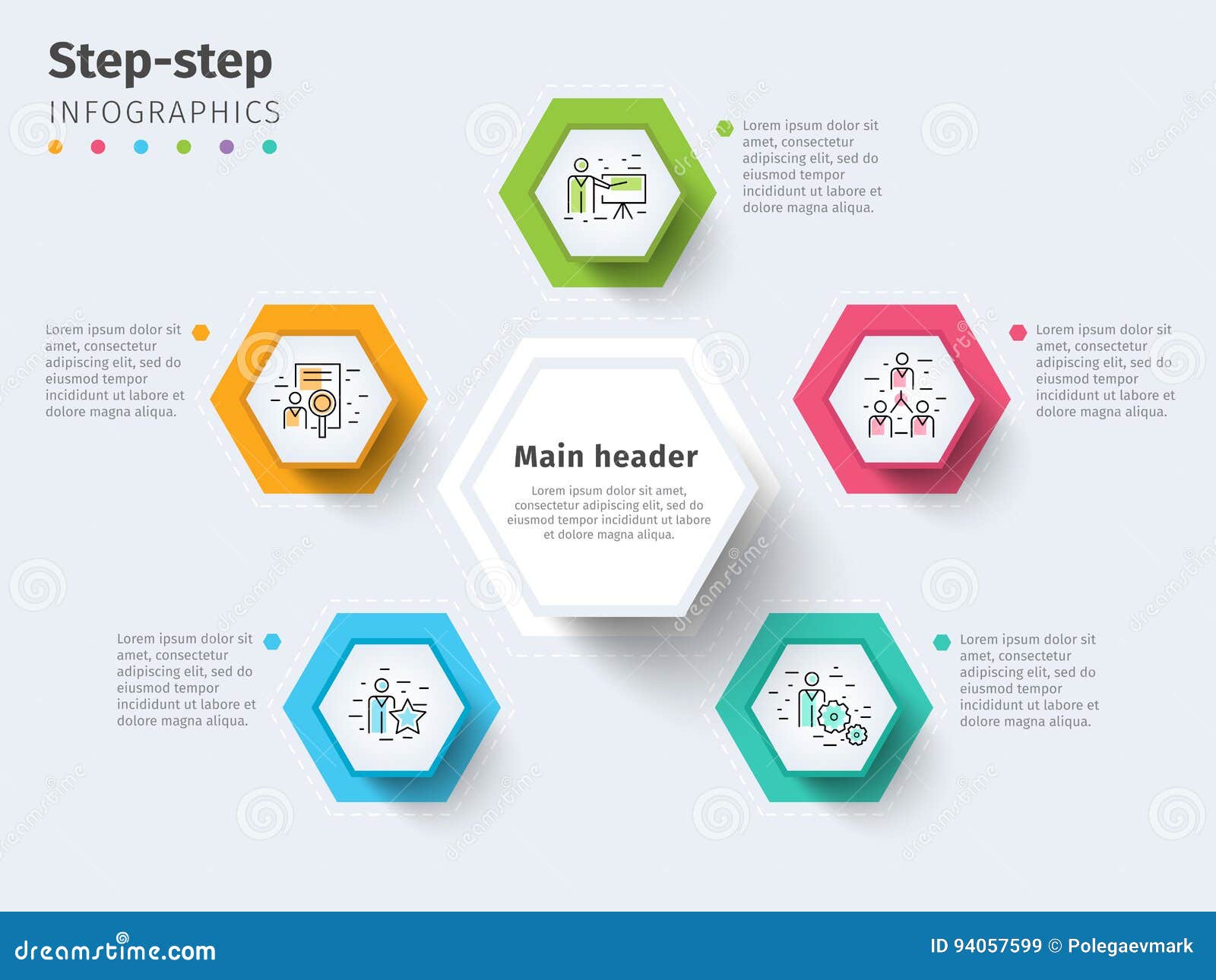 Step-step
INFOGRAPHICS

Lorem ipsum dolor sit amet, consectetur adipiscing elit, sed do eiusmod tempor incididunt ut labore et dolore magna aliqua.

Lorem ipsum dolor sit amet, consectetur adipiscing elit, sed do eiusmod tempor incididunt ut labore et dolore magna aliqua.

Main header
Lorem ipsum dolor sit amet, consectetur adipiscing elit, sed do eiusmod tempor incididunt ut labore et dolore magna aliqua.

Lorem ipsum dolor sit amet, consectetur adipiscing elit, sed do eiusmod tempor incididunt ut labore et dolore magna aliqua.

Lorem ipsum dolor sit amet, consectetur adipiscing elit, sed do eiusmod tempor incididunt ut labore et dolore magna aliqua.

Lorem ipsum dolor sit amet, consectetur adipiscing elit, sed do eiusmod tempor incididunt ut labore et dolore magna aliqua.

dreamstime.com
ID 94057599 © Polegaevmark