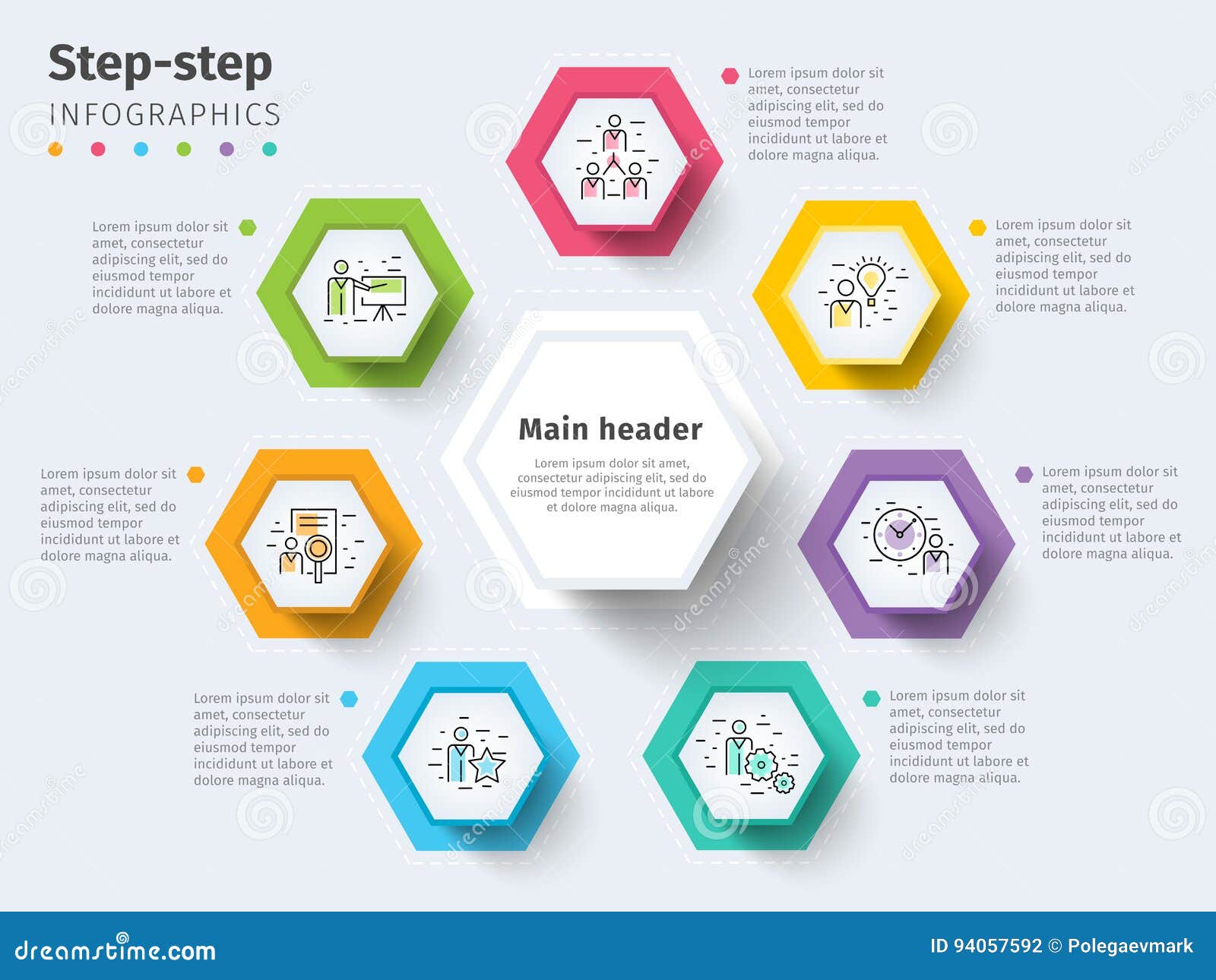 Step-step
INFOGRAPHICS

Lorem ipsum dolor sit amet, consectetur adipiscing elit, sed do eiusmod tempor incididunt ut labore et dolore magna aliqua.

Lorem ipsum dolor sit amet, consectetur adipiscing elit, sed do eiusmod tempor incididunt ut labore et dolore magna aliqua.

Lorem ipsum dolor sit amet, consectetur adipiscing elit, sed do eiusmod tempor incididunt ut labore et dolore magna aliqua.

Main header
Lorem ipsum dolor sit amet, consectetur adipiscing elit, sed do eiusmod tempor incididunt ut labore et dolore magna aliqua.

Lorem ipsum dolor sit amet, consectetur adipiscing elit, sed do eiusmod tempor incididunt ut labore et dolore magna aliqua.

Lorem ipsum dolor sit amet, consectetur adipiscing elit, sed do eiusmod tempor incididunt ut labore et dolore magna aliqua.

Lorem ipsum dolor sit amet, consectetur adipiscing elit, sed do eiusmod tempor incididunt ut labore et dolore magna aliqua.

Lorem ipsum dolor sit amet, consectetur adipiscing elit, sed do eiusmod tempor incididunt ut labore et dolore magna aliqua.

dreamstime.com
ID 94057592 © Polegaevmark