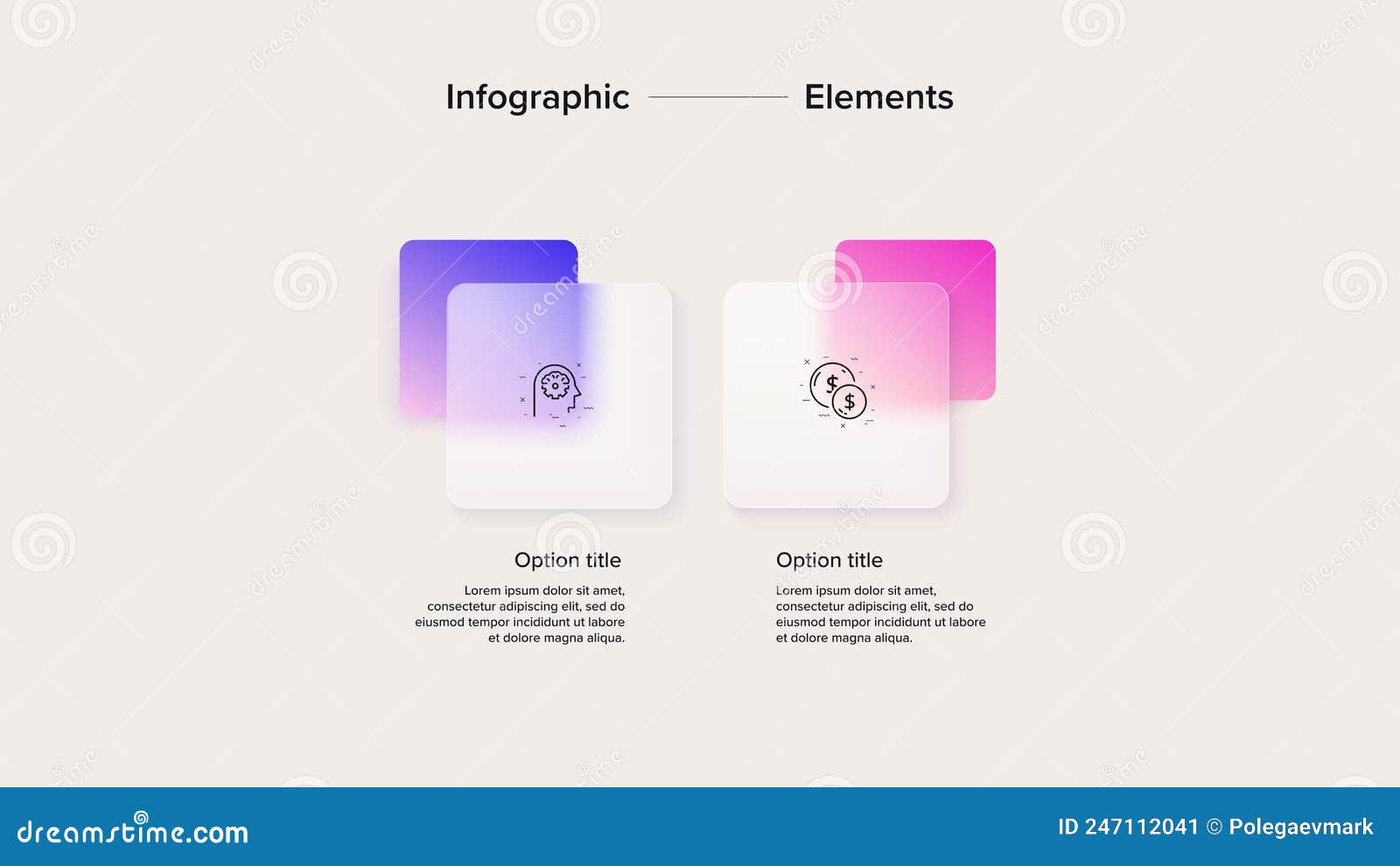 Infographic Elements

Option title

Lorem ipsum dolor sit amet, consectetur adipiscing elit, sed do eiusmod tempor incididunt ut labore et dolore magna aliqua.

Option title

Lorem ipsum dolor sit amet, consectetur adipiscing elit, sed do eiusmod tempor incididunt ut labore et dolore magna aliqua.

dreamstime.com

ID 247112041 © Polegaevmark