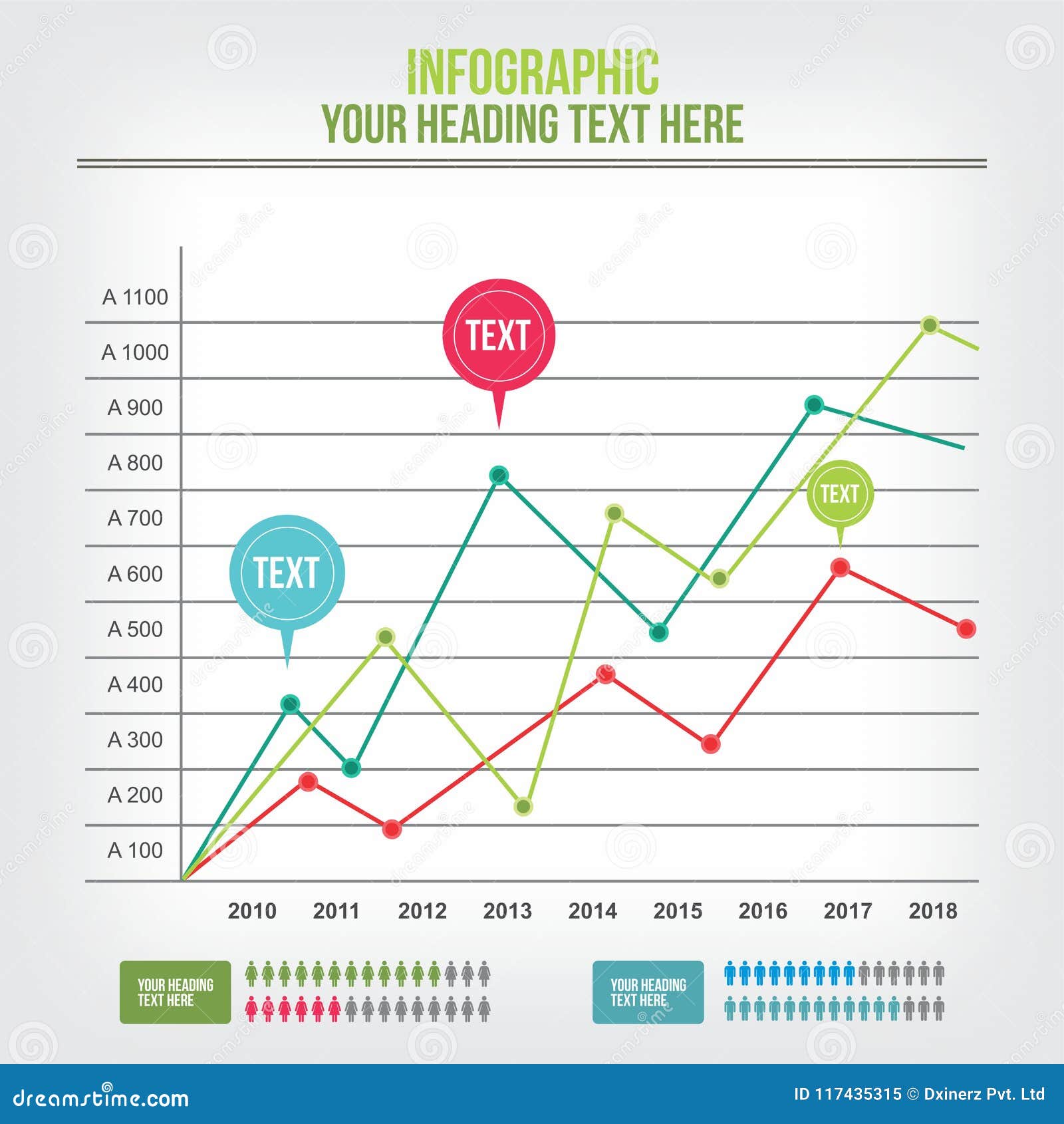 INFOGRAPHIC
YOUR HEADING TEXT HERE

A 1100
A 1000
A 900
A 800
A 700
A 600
A 500
A 400
A 300
A 200
A 100

TEXT
TEXT
TEXT

2010 2011 2012 2013 2014 2015 2016 2017 2018

YOUR HEADING TEXT HERE

YOUR HEADING TEXT HERE

dreamstime.com
ID 117435315 © Dxinerz Pvt. Ltd