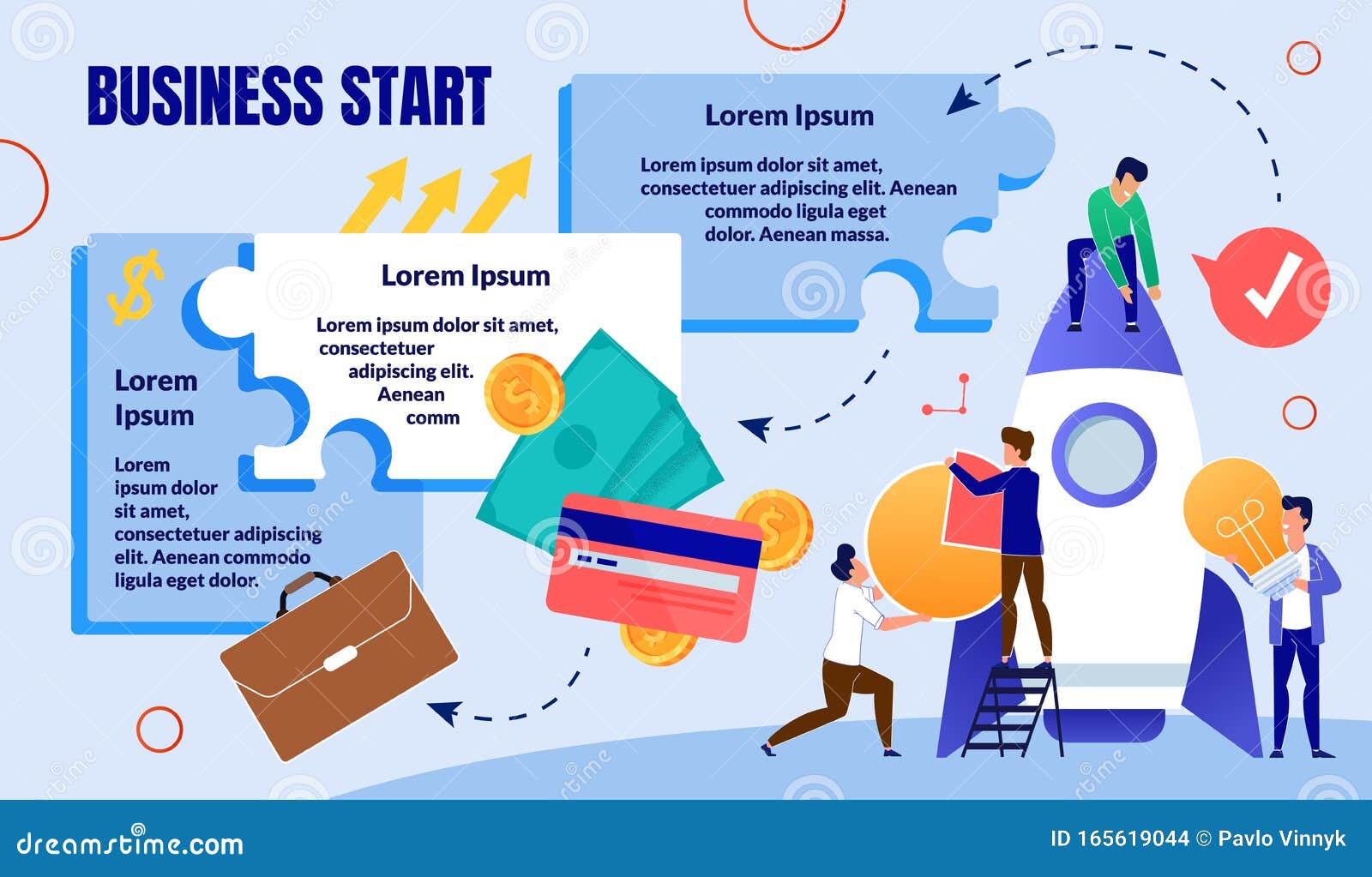 BUSINESS START

Lorem Ipsum

Lorem ipsum dolor sit amet, consectetuer adipiscing elit. Aenean commodo ligula eget dolor. Aenean massa.

Lorem Ipsum

Lorem ipsum dolor sit amet, consectetuer adipiscing elit. Aenean comm

Lorem Ipsum

Lorem ipsum dolor sit amet, consectetuer adipiscing elit. Aenean commodo ligula eget dolor.

dreamstime.com

ID 165619044 © Pavlo Vinnyk