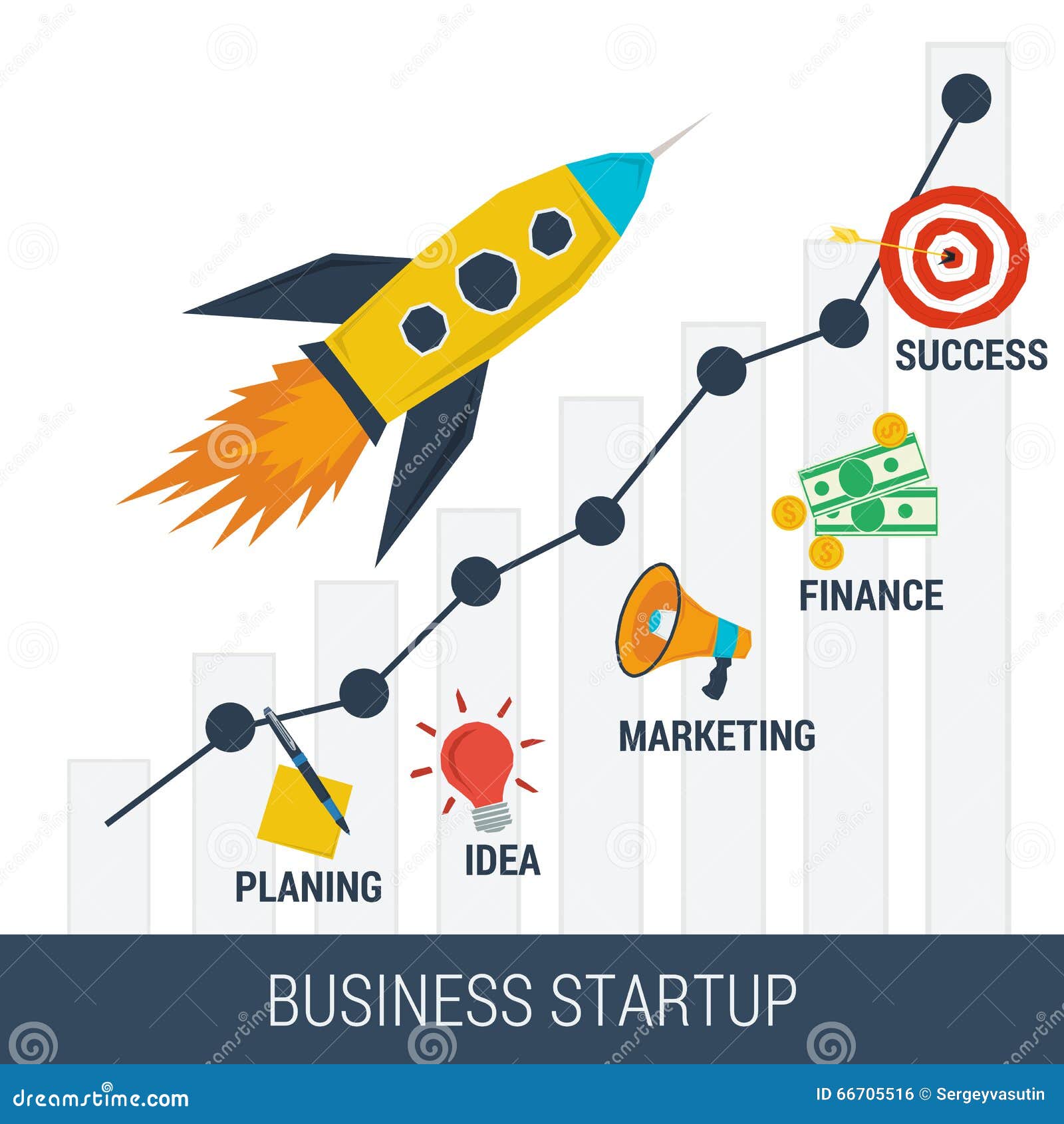 SUCCESS

FINANCE

MARKETING

IDEA

PLANING

BUSINESS STARTUP

dreamstime.com

ID 66705516 © Sergeyvasutin