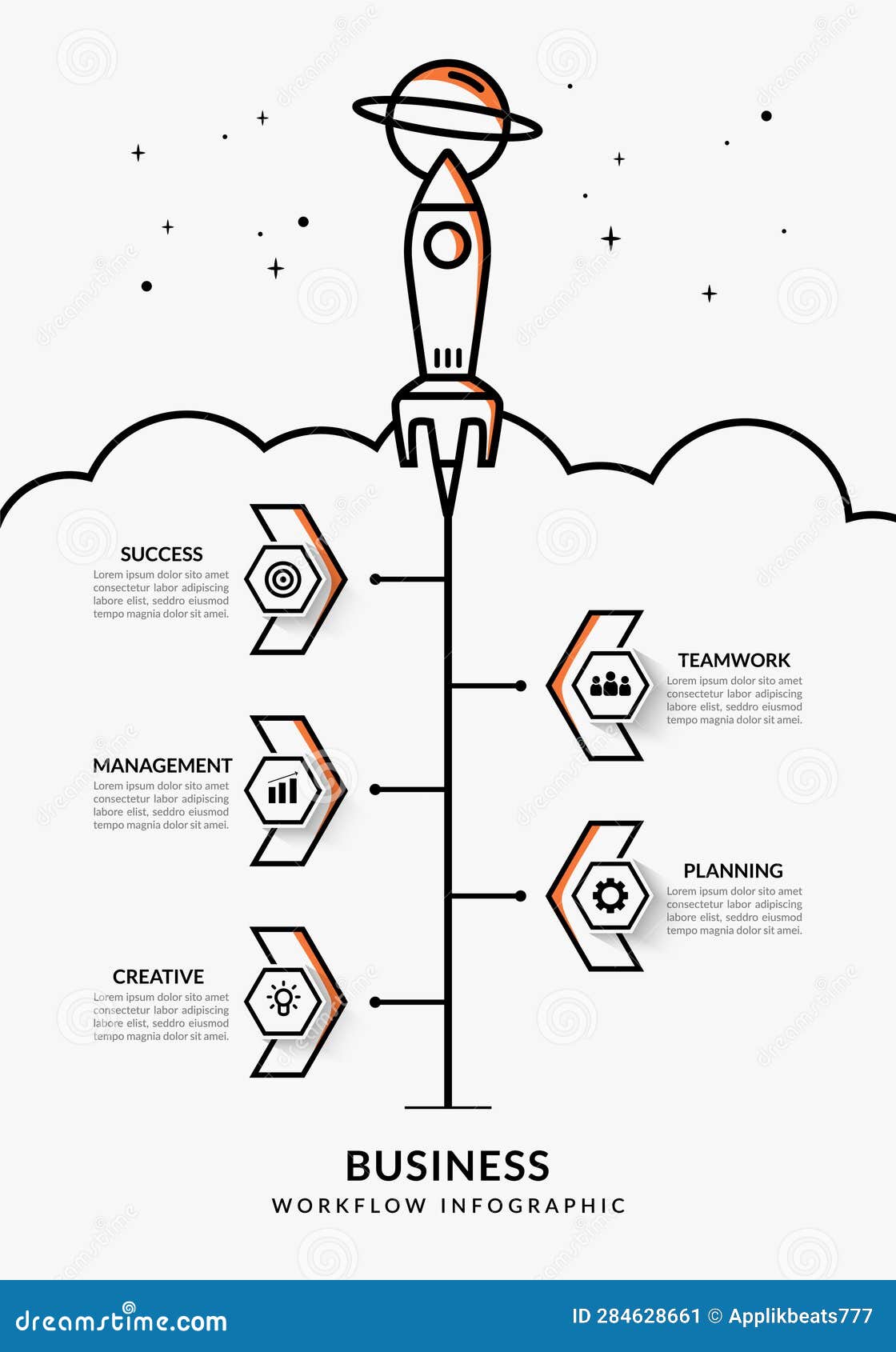 SUCCESS
Lorem ipsum dolor sito amet consectetur labor adipiscing labore elist, seddro eiusmod tempo magnia dolor sit amei.

TEAMWORK
Lorem ipsum dolor sito amet consectetur labor adipiscing labore elist, seddro eiusmod tempo magnia dolor sit amei.

MANAGEMENT
Lorem ipsum dolor sito amet consectetur labor adipiscing labore elist, seddro eiusmod tempo magnia dolor sit amei.

PLANNING
Lorem ipsum dolor sito amet consectetur labor adipiscing labore elist, seddro eiusmod tempo magnia dolor sit amei.

CREATIVE
Lorem ipsum dolor sito amet consectetur labor adipiscing labore elist, seddro eiusmod tempo magnia dolor sit amei.

BUSINESS
WORKFLOW INFOGRAPHIC

dreamstime.com
ID 284628661 © Applikbeats777