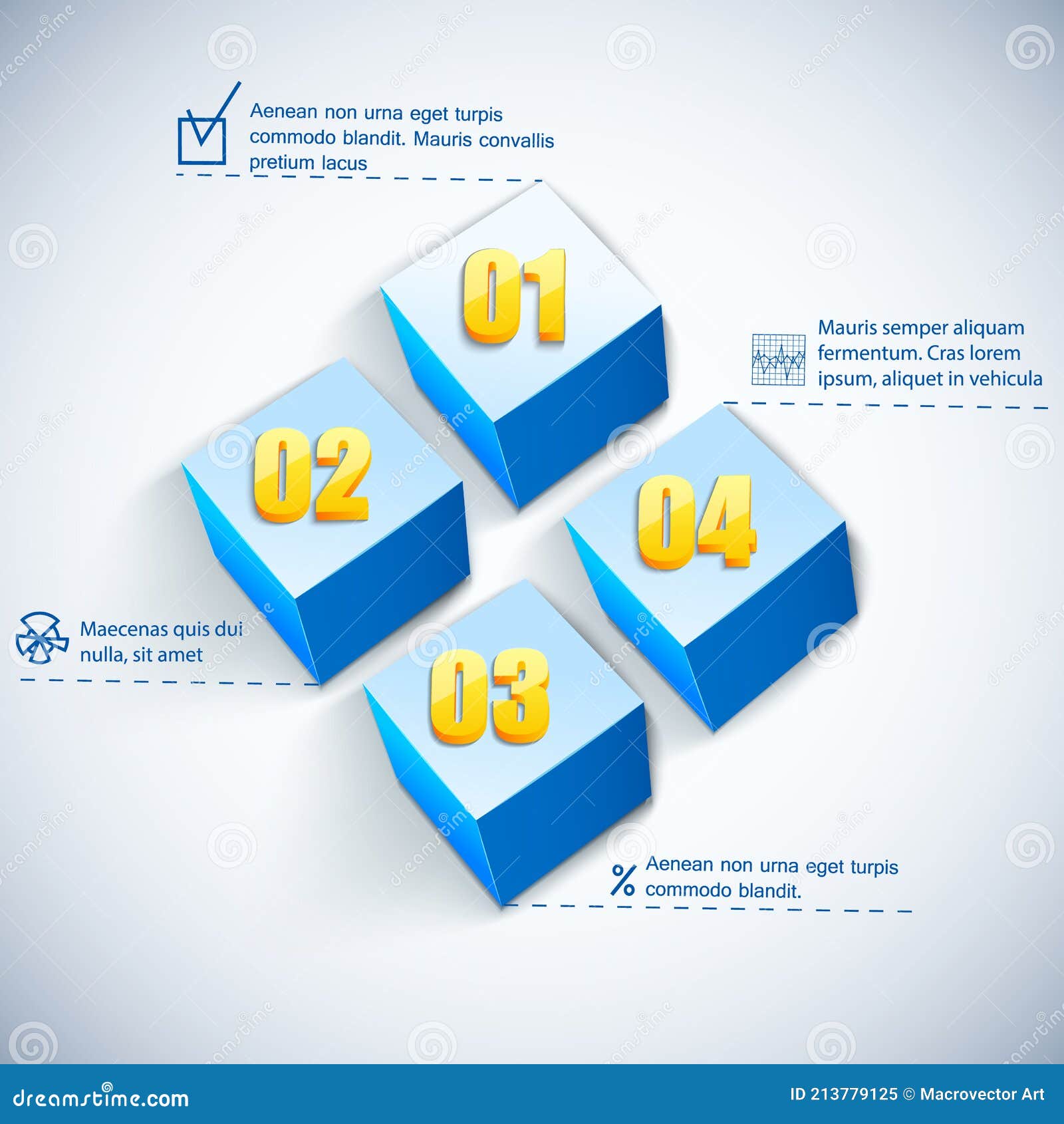 Aenean non urna eget turpis commodo blandit. Mauris convallis pretium lacus

01

Mauris semper aliquam fermentum. Cras lorem ipsum, aliquet in vehicula

02

04

Maecenas quis dui nulla, sit amet

03

%

Aenean non urna eget turpis commodo blandit.

dreamstime.com

ID 213779125 © Macrovector Art