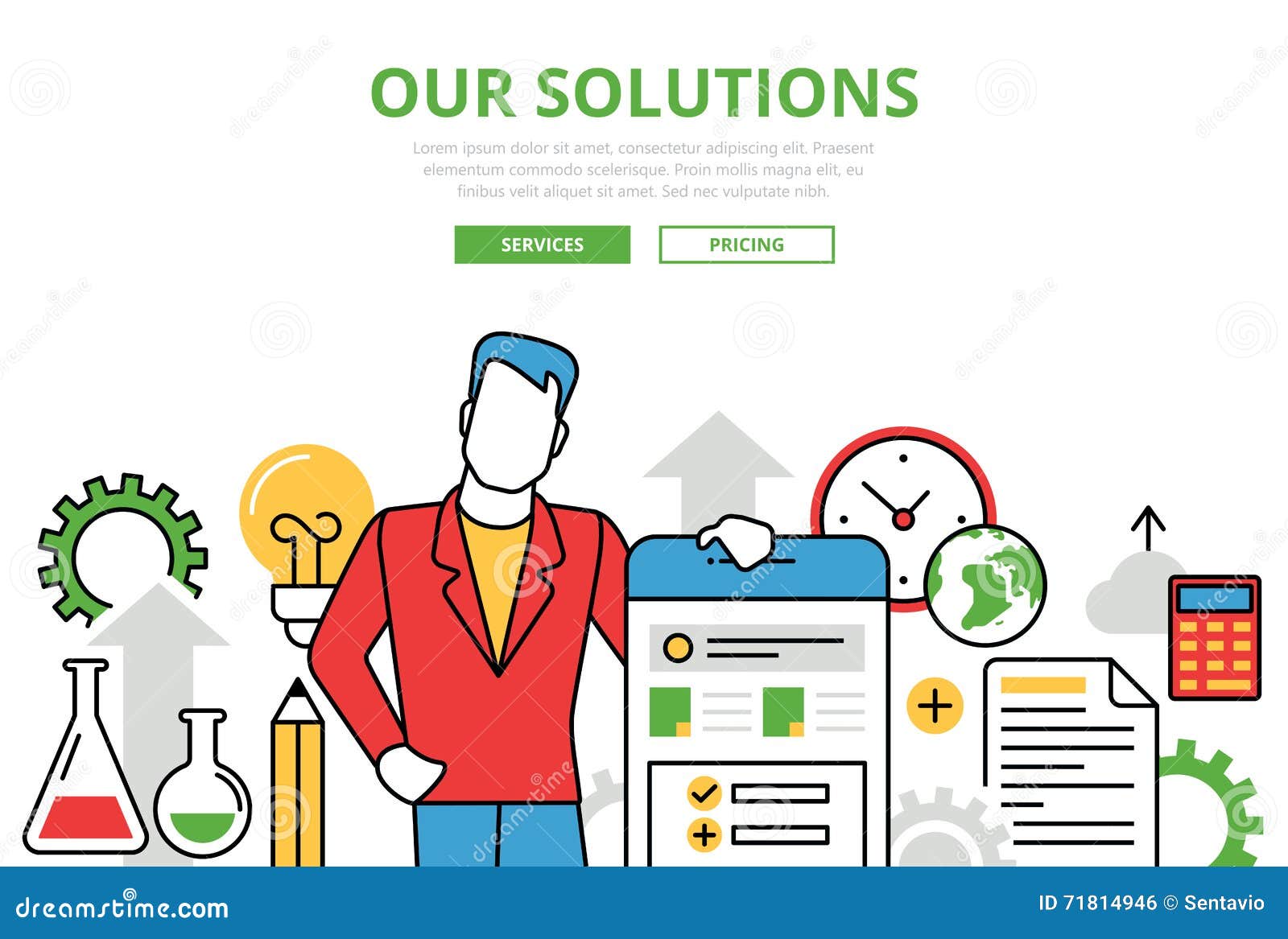 OUR SOLUTIONS

Lorem ipsum dolor sit amet, consectetur adipiscing elit. Praesent elementum commodo scelerisque. Proin mollis magna elit, eu finibus velit aliquet sit amet. Sed nec vulputate nibh.

SERVICES

PRICING

dreamstime.com

ID 71814946 © Sentavio