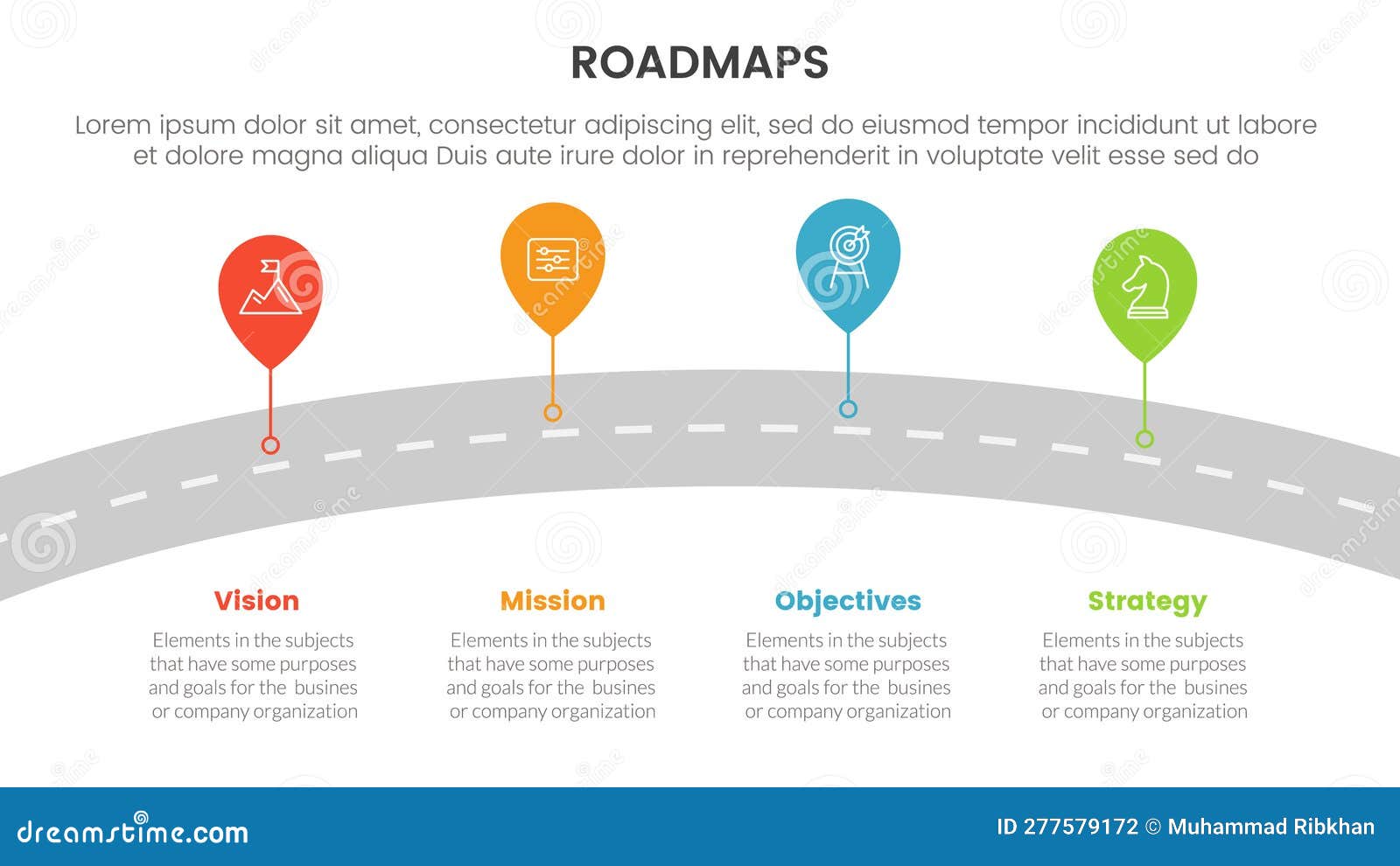 ROADMAPS

Lorem ipsum dolor sit amet, consectetur adipiscing elit, sed do eiusmod tempor incididunt ut labore et dolore magna aliqua Duis aute irure dolor in reprehenderit in voluptate velit esse sed do

Vision

Elements in the subjects that have some purposes and goals for the busines or company organization

Mission

Elements in the subjects that have some purposes and goals for the busines or company organization

Objectives

Elements in the subjects that have some purposes and goals for the busines or company organization

Strategy

Elements in the subjects that have some purposes and goals for the busines or company organization

dreamstime.com

ID 277579172 © Muhammad Ribkhan