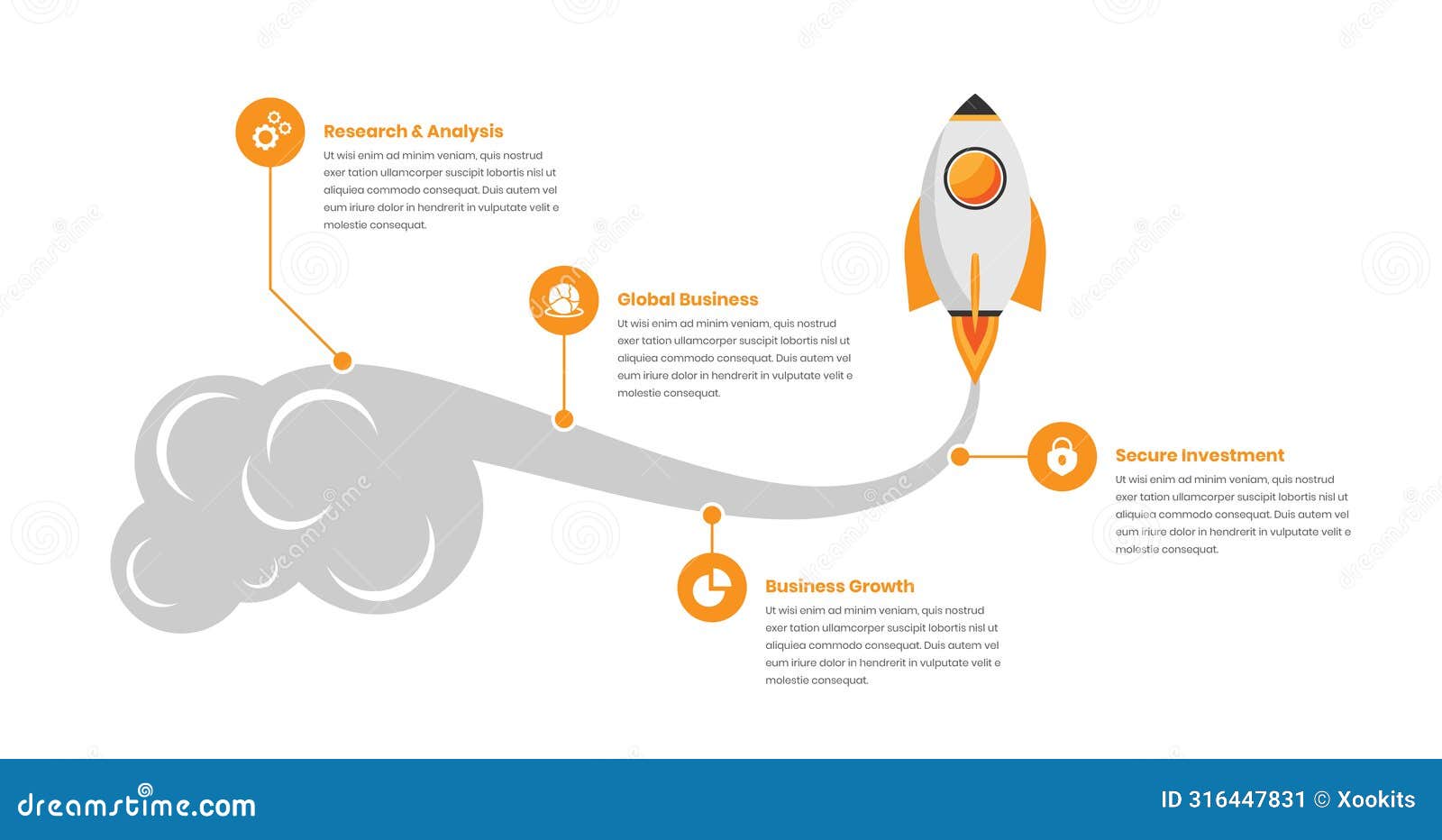 Research & Analysis

Ut wisi enim ad minim veniam, quis nostrud exer tation ullamcorper suscipit lobortis nisl ut aliquiea commodo consequat. Duis autem vel eum iriure dolor in hendrerit in vulputate velit e molestie consequat.

Global Business

Ut wisi enim ad minim veniam, quis nostrud exer tation ullamcorper suscipit lobortis nisl ut aliquiea commodo consequat. Duis autem vel eum iriure dolor in hendrerit in vulputate velit e molestie consequat.

Secure Investment

Ut wisi enim ad minim veniam, quis nostrud exer tation ullamcorper suscipit lobortis nisl ut aliquiea commodo consequat. Duis autem vel eum iriure dolor in hendrerit in vulputate velit e molestie consequat.

Business Growth

Ut wisi enim ad minim veniam, quis nostrud exer tation ullamcorper suscipit lobortis nisl ut aliquiea commodo consequat. Duis autem vel eum iriure dolor in hendrerit in vulputate velit e molestie consequat.

dreamstime.com

ID 316447831 © Xookits