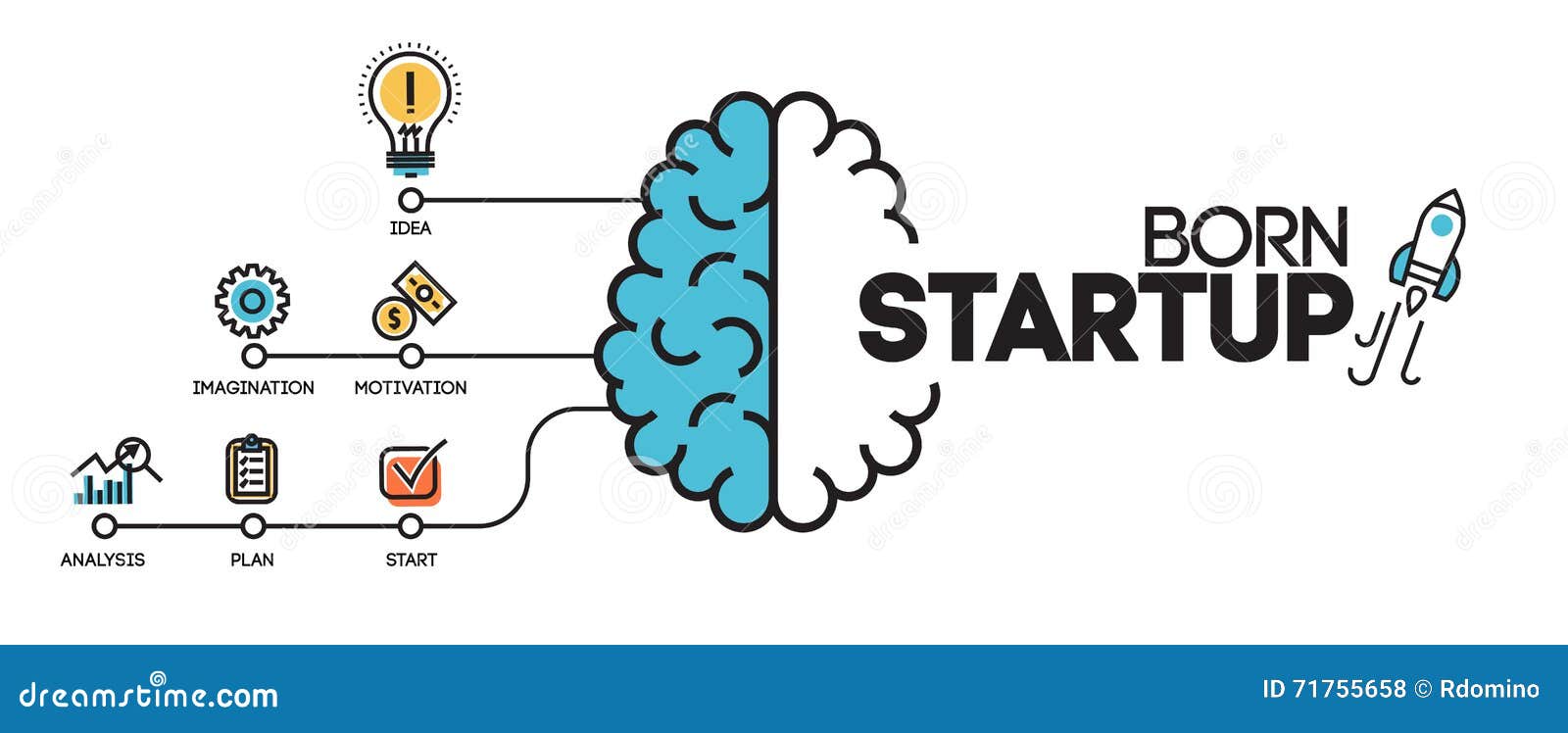 IDEA

IMAGINATION

MOTIVATION

ANALYSIS

PLAN

START

BORN

STARTUP

dreamstime.com

ID 71755658 © Rdomino