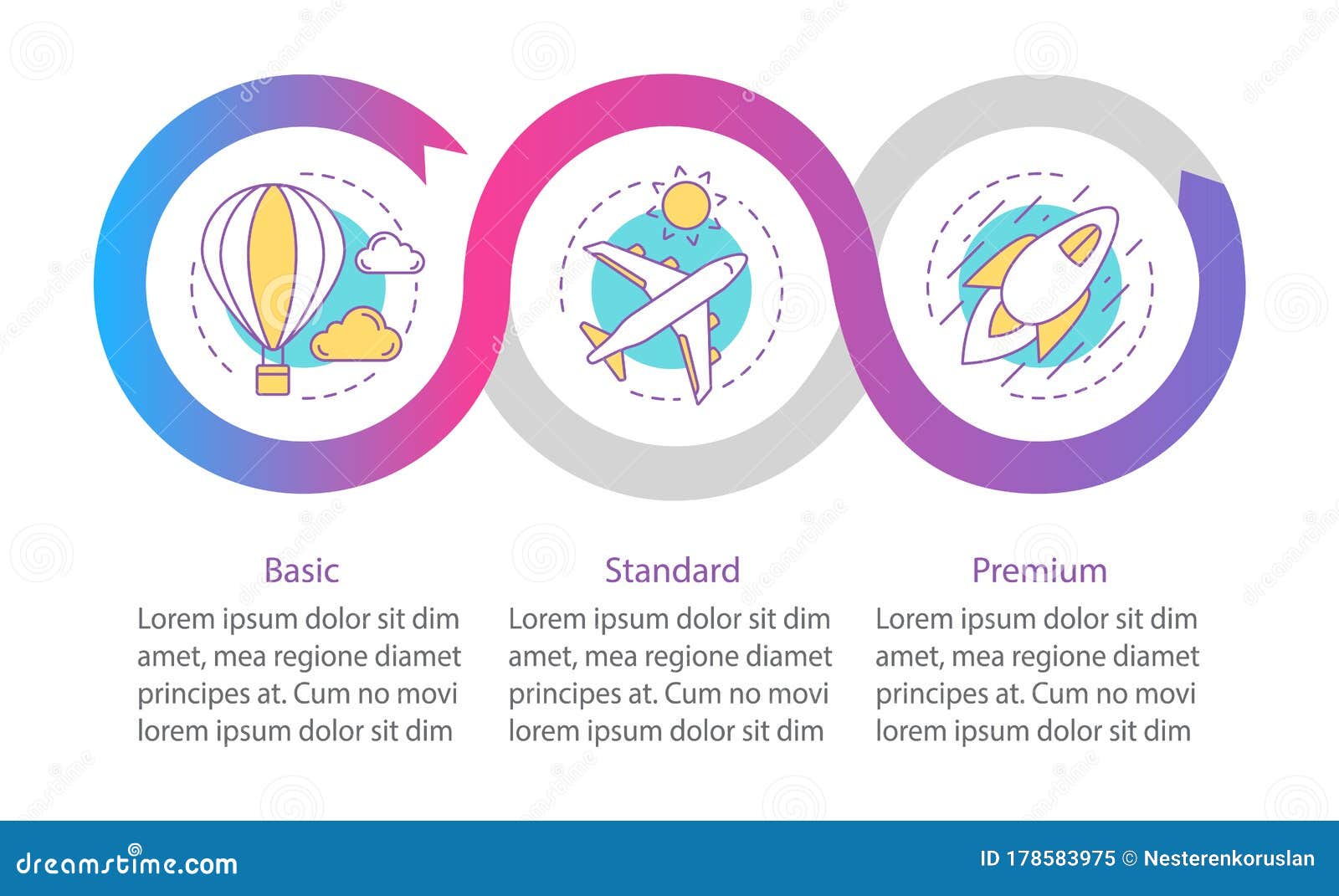 Basic
Lorem ipsum dolor sit dim amet, mea regione diamet principes at. Cum no movi lorem ipsum dolor sit dim

Standard
Lorem ipsum dolor sit dim amet, mea regione diamet principes at. Cum no movi lorem ipsum dolor sit dim

Premium
Lorem ipsum dolor sit dim amet, mea regione diamet principes at. Cum no movi lorem ipsum dolor sit dim

dreamstime.com
ID 178583975 © Nesterenkoruslan