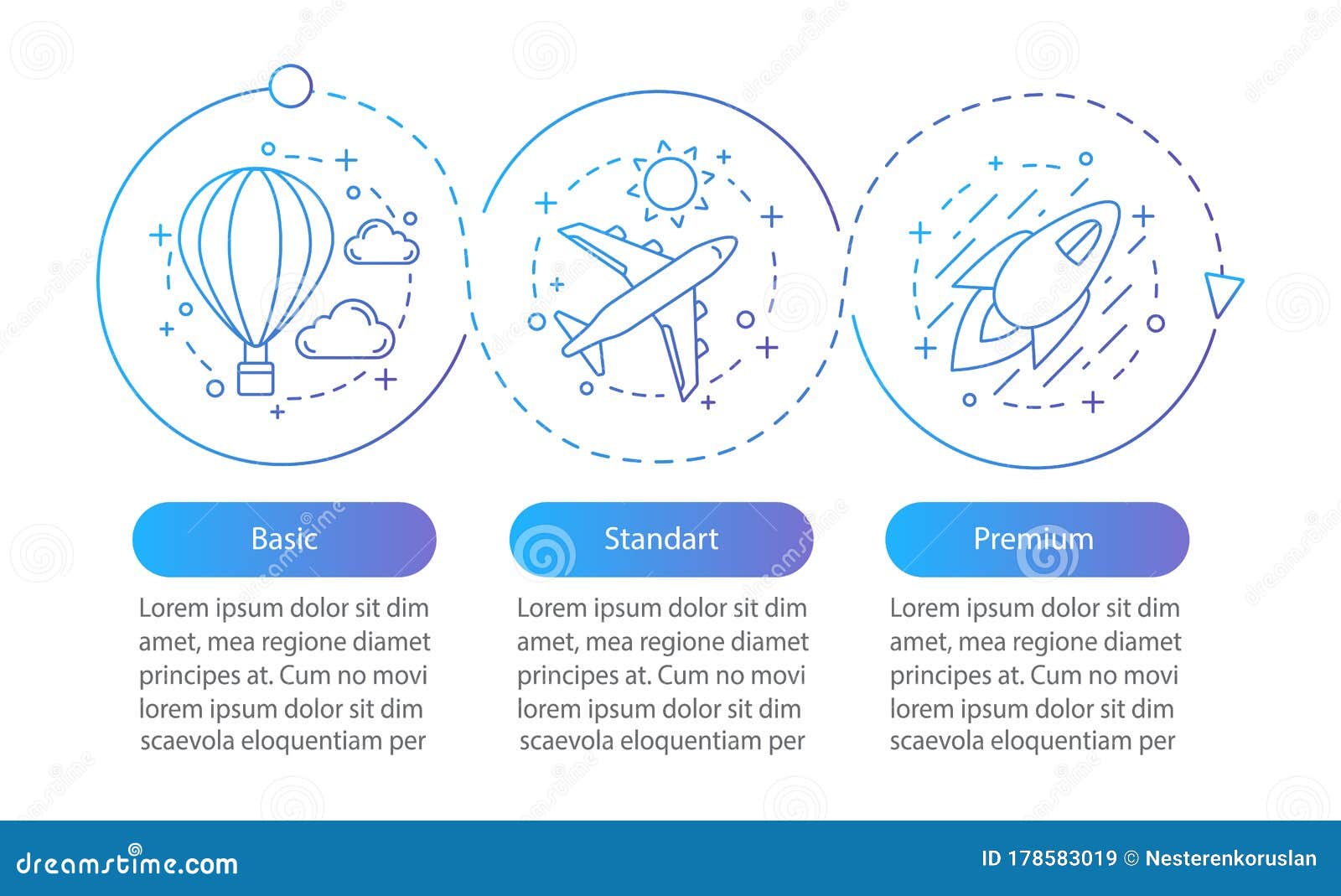 Basic

Lorem ipsum dolor sit dim amet, mea regione diamet principes at. Cum no movi lorem ipsum dolor sit dim scaevola eloquentiam per

Standart

Lorem ipsum dolor sit dim amet, mea regione diamet principes at. Cum no movi lorem ipsum dolor sit dim scaevola eloquentiam per

Premium

Lorem ipsum dolor sit dim amet, mea regione diamet principes at. Cum no movi lorem ipsum dolor sit dim scaevola eloquentiam per

dreamstime.com

ID 178583019 © Nesterenkoruslan