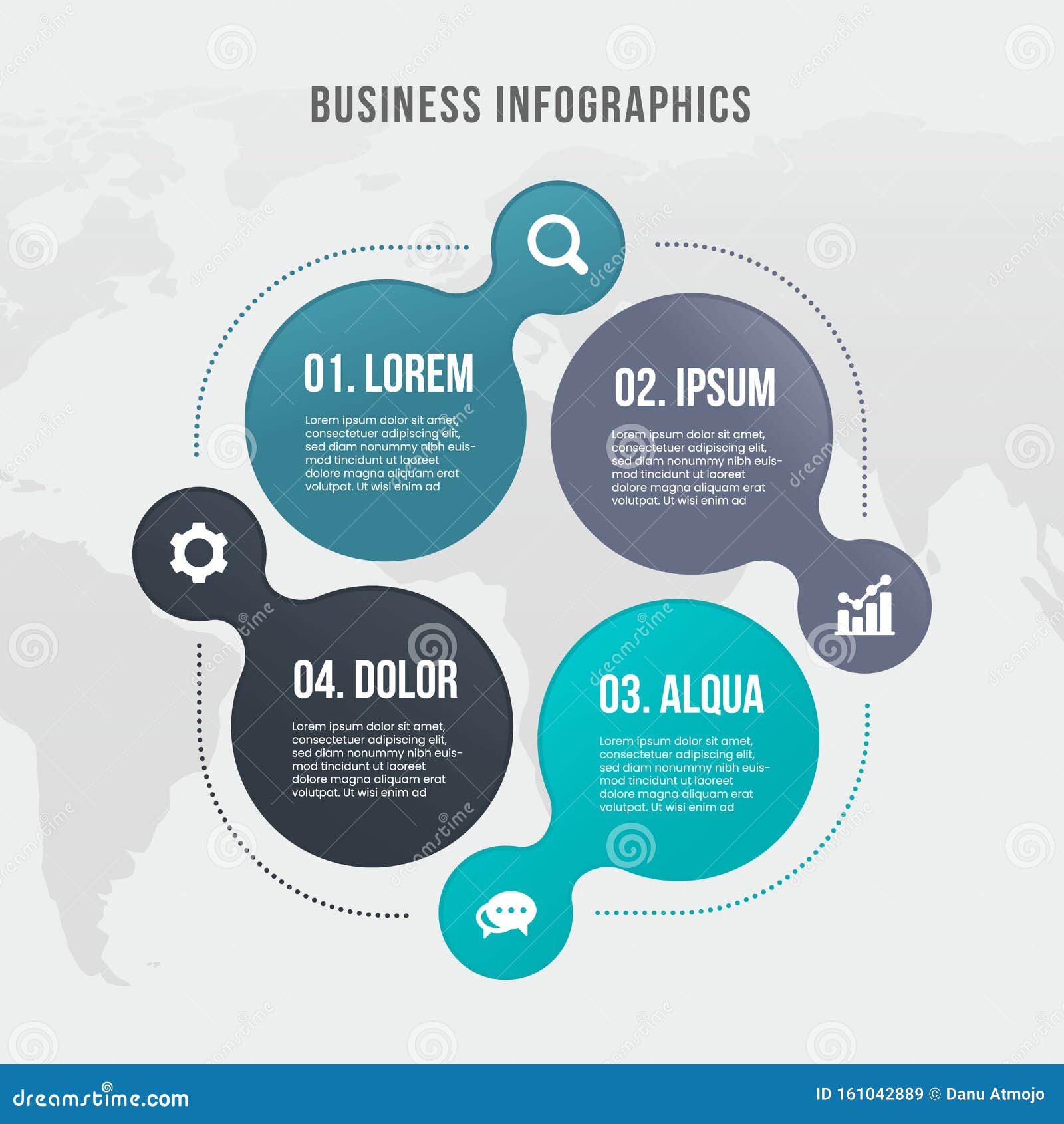 BUSINESS INFOGRAPHICS

01. LOREM

Lorem ipsum dolor sit amet, consectetuer adipiscing elit, sed diam nonummy nibh euismod tincidunt ut laoreet dolore magna aliquam erat volutpat. Ut wisi enim ad

02. IPSUM

Lorem ipsum dolor sit amet, consectetuer adipiscing elit, sed diam nonummy nibh euismod tincidunt ut laoreet dolore magna aliquam erat volutpat. Ut wisi enim ad

04. DOLOR

Lorem ipsum dolor sit amet, consectetuer adipiscing elit, sed diam nonummy nibh euismod tincidunt ut laoreet dolore magna aliquam erat volutpat. Ut wisi enim ad

03. ALQUA

Lorem ipsum dolor sit amet, consectetuer adipiscing elit, sed diam nonummy nibh euismod tincidunt ut laoreet dolore magna aliquam erat volutpat. Ut wisi enim ad

dreamstime.com

ID 161042889 © Danu Atmojo