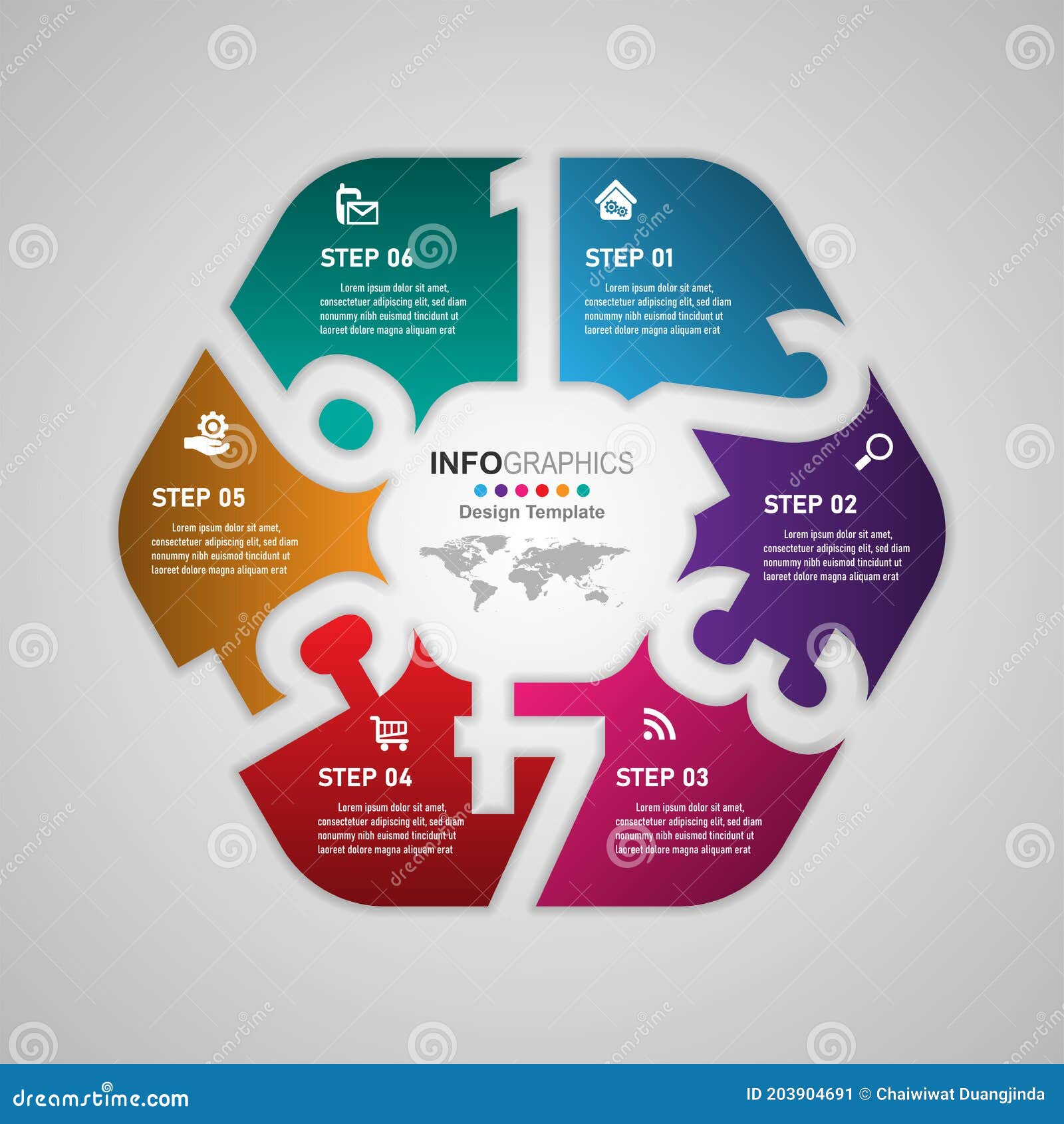 STEP 06
Lorem ipsum dolor sit amet, consectetuer adipiscing elit, sed diam nonummy nibh euismod tincidunt ut laoreet dolore magna aliquam erat

STEP 01
Lorem ipsum dolor sit amet, consectetuer adipiscing elit, sed diam nonummy nibh euismod tincidunt ut laoreet dolore magna aliquam erat

STEP 05
Lorem ipsum dolor sit amet, consectetuer adipiscing elit, sed diam nonummy nibh euismod tincidunt ut laoreet dolore magna aliquam erat

INFOGRAPHICS
Design Template

STEP 02
Lorem ipsum dolor sit amet, consectetuer adipiscing elit, sed diam nonummy nibh euismod tincidunt ut laoreet dolore magna aliquam erat

STEP 04
Lorem ipsum dolor sit amet, consectetuer adipiscing elit, sed diam nonummy nibh euismod tincidunt ut laoreet dolore magna aliquam erat

STEP 03
Lorem ipsum dolor sit amet, consectetuer adipiscing elit, sed diam nonummy nibh euismod tincidunt ut laoreet dolore magna aliquam erat

dreamstime.com
ID 203904691 © Chaiwiwat Duangjinda