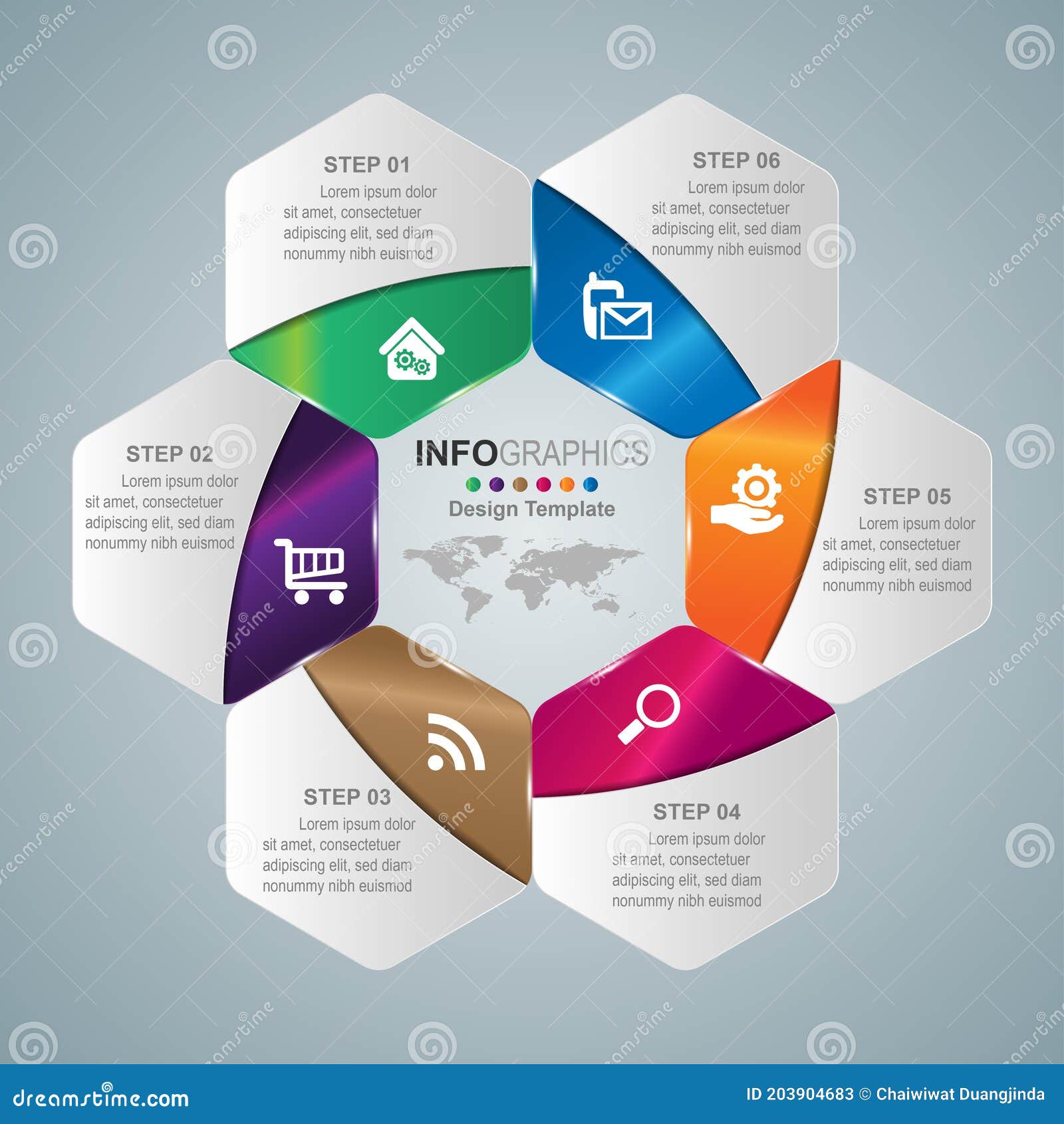 STEP 01
Lorem ipsum dolor sit amet, consectetuer adipiscing elit, sed diam nonummy nibh euismod

STEP 06
Lorem ipsum dolor sit amet, consectetuer adipiscing elit, sed diam nonummy nibh euismod

STEP 02
Lorem ipsum dolor sit amet, consectetuer adipiscing elit, sed diam nonummy nibh euismod

INFOGRAPHICS
Design Template

STEP 05
Lorem ipsum dolor sit amet, consectetuer adipiscing elit, sed diam nonummy nibh euismod

STEP 03
Lorem ipsum dolor sit amet, consectetuer adipiscing elit, sed diam nonummy nibh euismod

STEP 04
Lorem ipsum dolor sit amet, consectetuer adipiscing elit, sed diam nonummy nibh euismod

dreamstime.com
ID 203904683 © Chaiwiwat Duangjinda