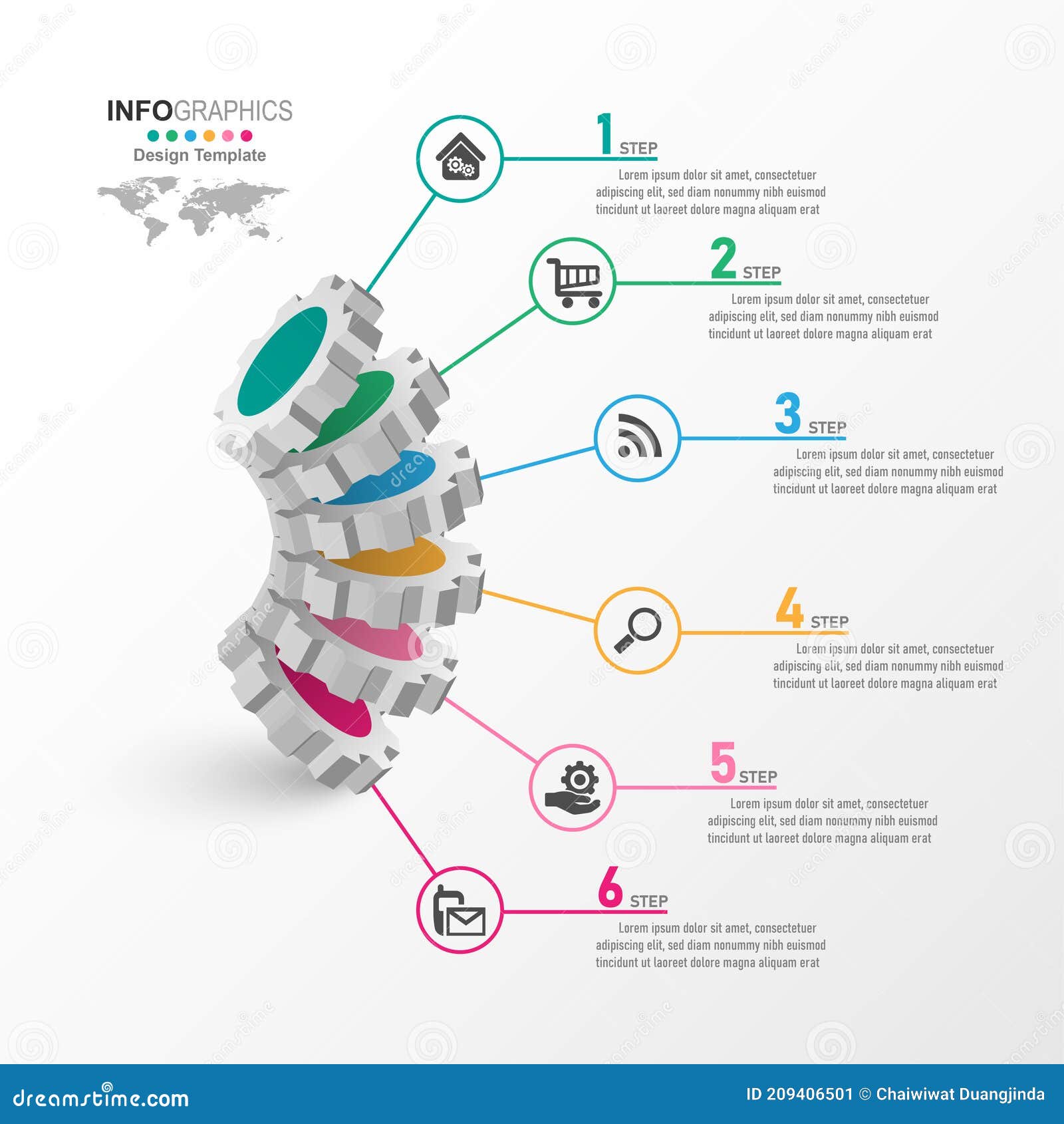 INFOGRAPHICS
Design Template

1 STEP
Lorem ipsum dolor sit amet, consectetuer adipiscing elit, sed diam nonummy nibh euismod tincidunt ut laoreet dolore magna aliquam erat

2 STEP
Lorem ipsum dolor sit amet, consectetuer adipiscing elit, sed diam nonummy nibh euismod tincidunt ut laoreet dolore magna aliquam erat

3 STEP
Lorem ipsum dolor sit amet, consectetuer adipiscing elit, sed diam nonummy nibh euismod tincidunt ut laoreet dolore magna aliquam erat

4 STEP
Lorem ipsum dolor sit amet, consectetuer adipiscing elit, sed diam nonummy nibh euismod tincidunt ut laoreet dolore magna aliquam erat

5 STEP
Lorem ipsum dolor sit amet, consectetuer adipiscing elit, sed diam nonummy nibh euismod tincidunt ut laoreet dolore magna aliquam erat

6 STEP
Lorem ipsum dolor sit amet, consectetuer adipiscing elit, sed diam nonummy nibh euismod tincidunt ut laoreet dolore magna aliquam erat

dreamstime.com
ID 209406501 © Chaiwiwat Duangjinda