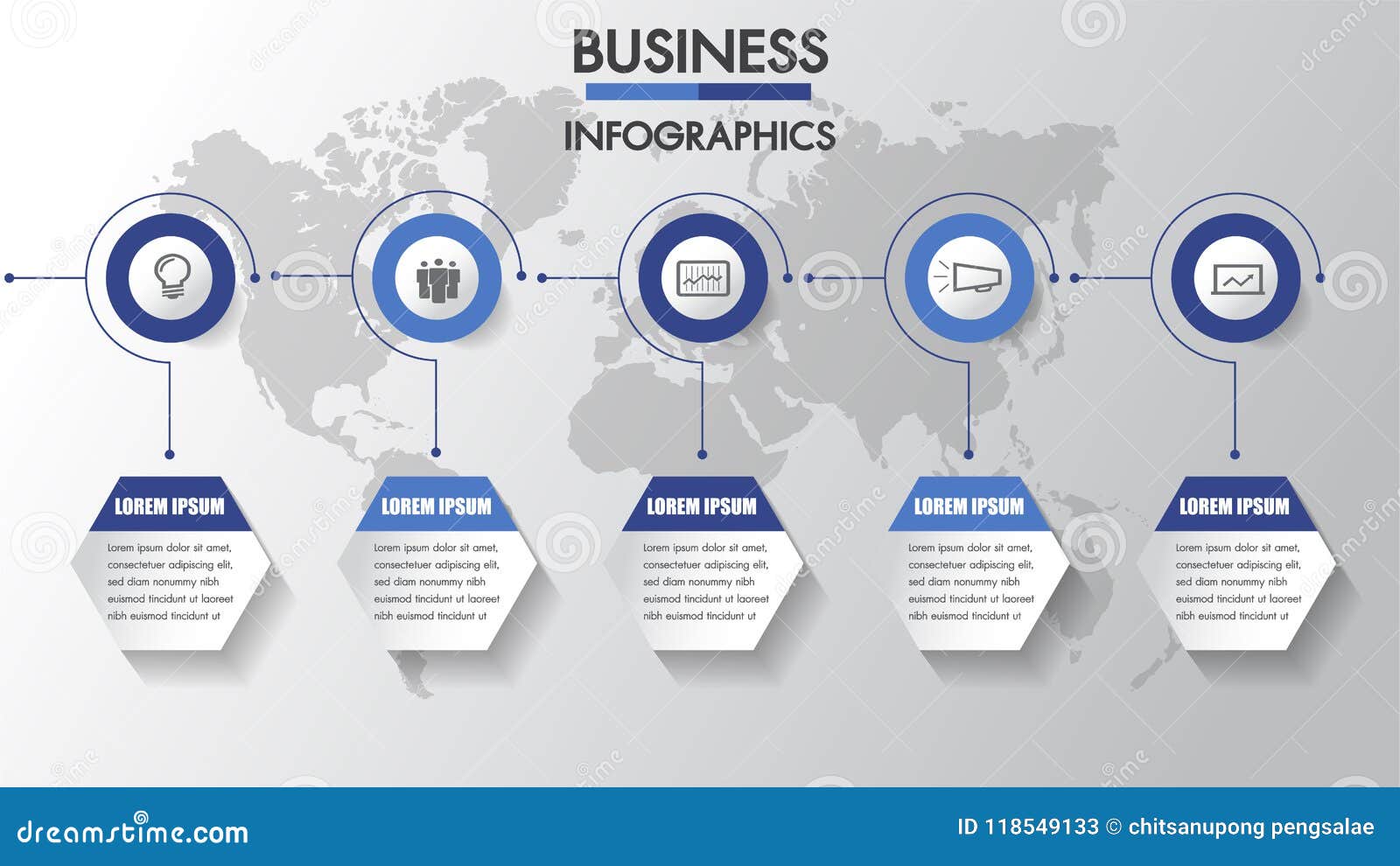 BUSINESS

INFOGRAPHICS

LOREM IPSUM

Lorem ipsum dolor sit amet, consectetuer adipiscing elit, sed diam nonummy nibh euismod tincidunt ut laoreet nibh euismod tincidunt ut

LOREM IPSUM

Lorem ipsum dolor sit amet, consectetuer adipiscing elit, sed diam nonummy nibh euismod tincidunt ut laoreet nibh euismod tincidunt ut

LOREM IPSUM

Lorem ipsum dolor sit amet, consectetuer adipiscing elit, sed diam nonummy nibh euismod tincidunt ut laoreet nibh euismod tincidunt ut

LOREM IPSUM

Lorem ipsum dolor sit amet, consectetuer adipiscing elit, sed diam nonummy nibh euismod tincidunt ut laoreet nibh euismod tincidunt ut

LOREM IPSUM

Lorem ipsum dolor sit amet, consectetuer adipiscing elit, sed diam nonummy nibh euismod tincidunt ut laoreet nibh euismod tincidunt ut

dreamstime.com

ID 118549133 © chitsanupong pengsalae