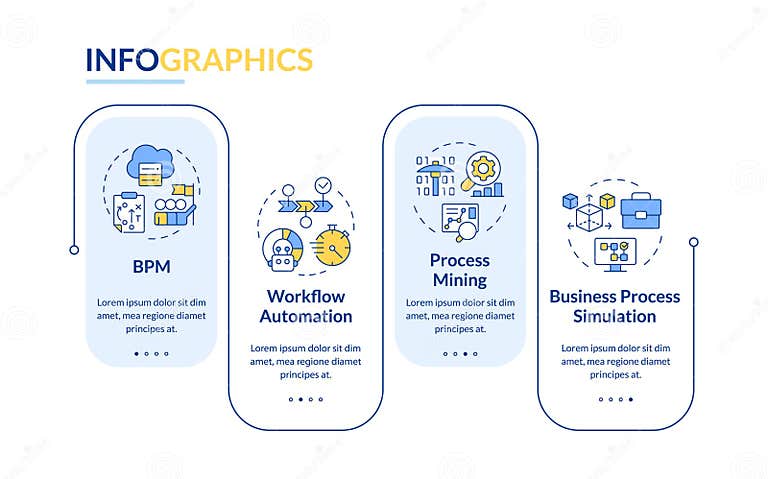 INFOGRAPHICS

BPM

Lorem ipsum dolor sit dim amet, mea regione diamet principes at.

Workflow Automation

Lorem ipsum dolor sit dim amet, mea regione diamet principes at.

Process Mining

Lorem ipsum dolor sit dim amet, mea regione diamet principes at.

Business Process Simulation

Lorem ipsum dolor sit dim amet, mea regione diamet principes at.