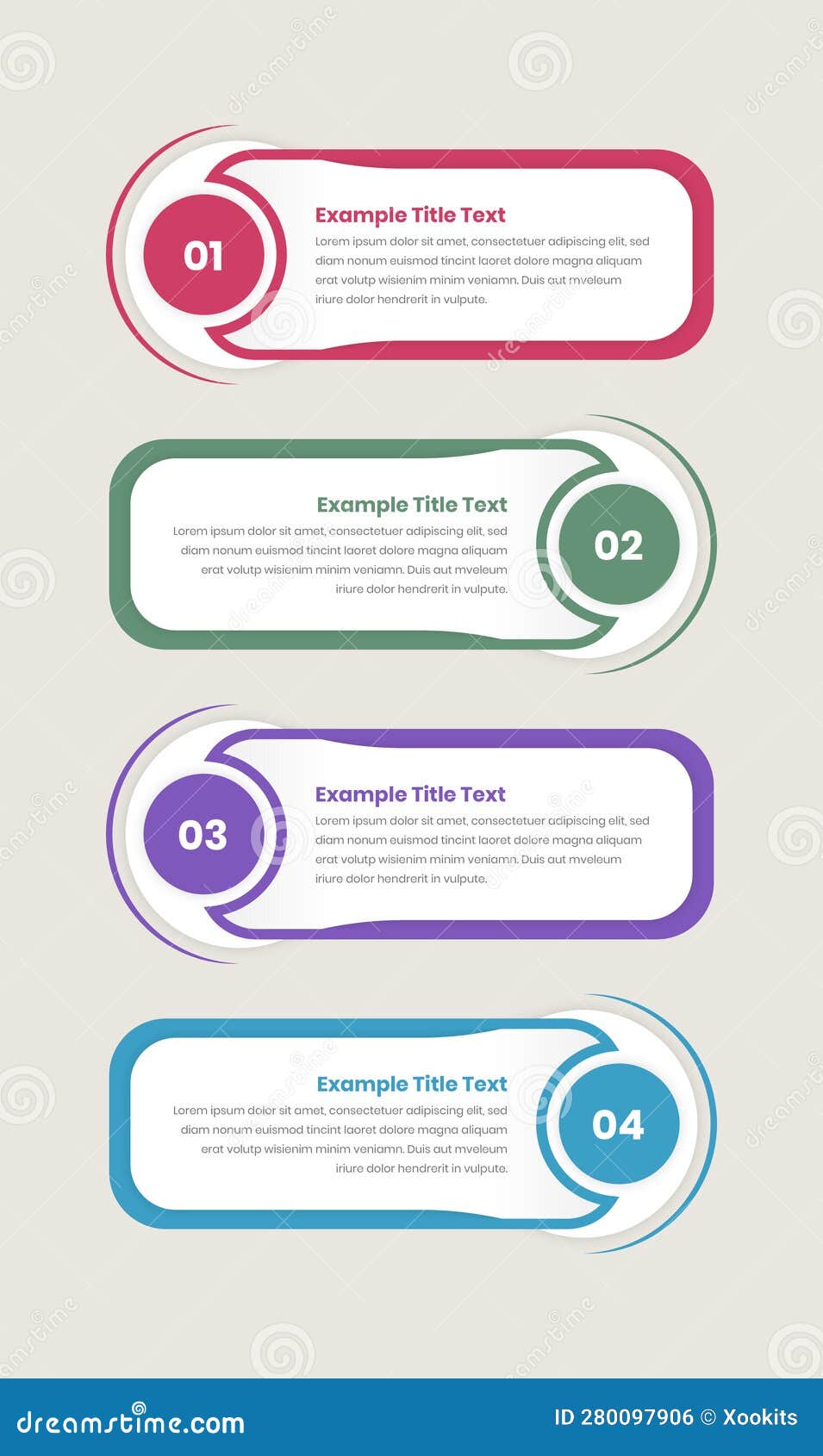 01

Example Title Text

Lorem ipsum dolor sit amet, consectetuer adipiscing elit, sed diam nonum euismod tincint laoret dolore magna aliquam erat volutp wisienim minim veniamn. Duis aut mveleum iriure dolor hendrerit in vulpute.

Example Title Text

Lorem ipsum dolor sit amet, consectetuer adipiscing elit, sed diam nonum euismod tincint laoret dolore magna aliquam erat volutp wisienim minim veniamn. Duis aut mveleum iriure dolor hendrerit in vulpute.

02

03

Example Title Text

Lorem ipsum dolor sit amet, consectetuer adipiscing elit, sed diam nonum euismod tincint laoret dolore magna aliquam erat volutp wisienim minim veniamn. Duis aut mveleum iriure dolor hendrerit in vulpute.

Example Title Text

Lorem ipsum dolor sit amet, consectetuer adipiscing elit, sed diam nonum euismod tincint laoret dolore magna aliquam erat volutp wisienim minim veniamn. Duis aut mveleum iriure dolor hendrerit in vulpute.

04

dreamstime.com

ID 280097906 © Xookits