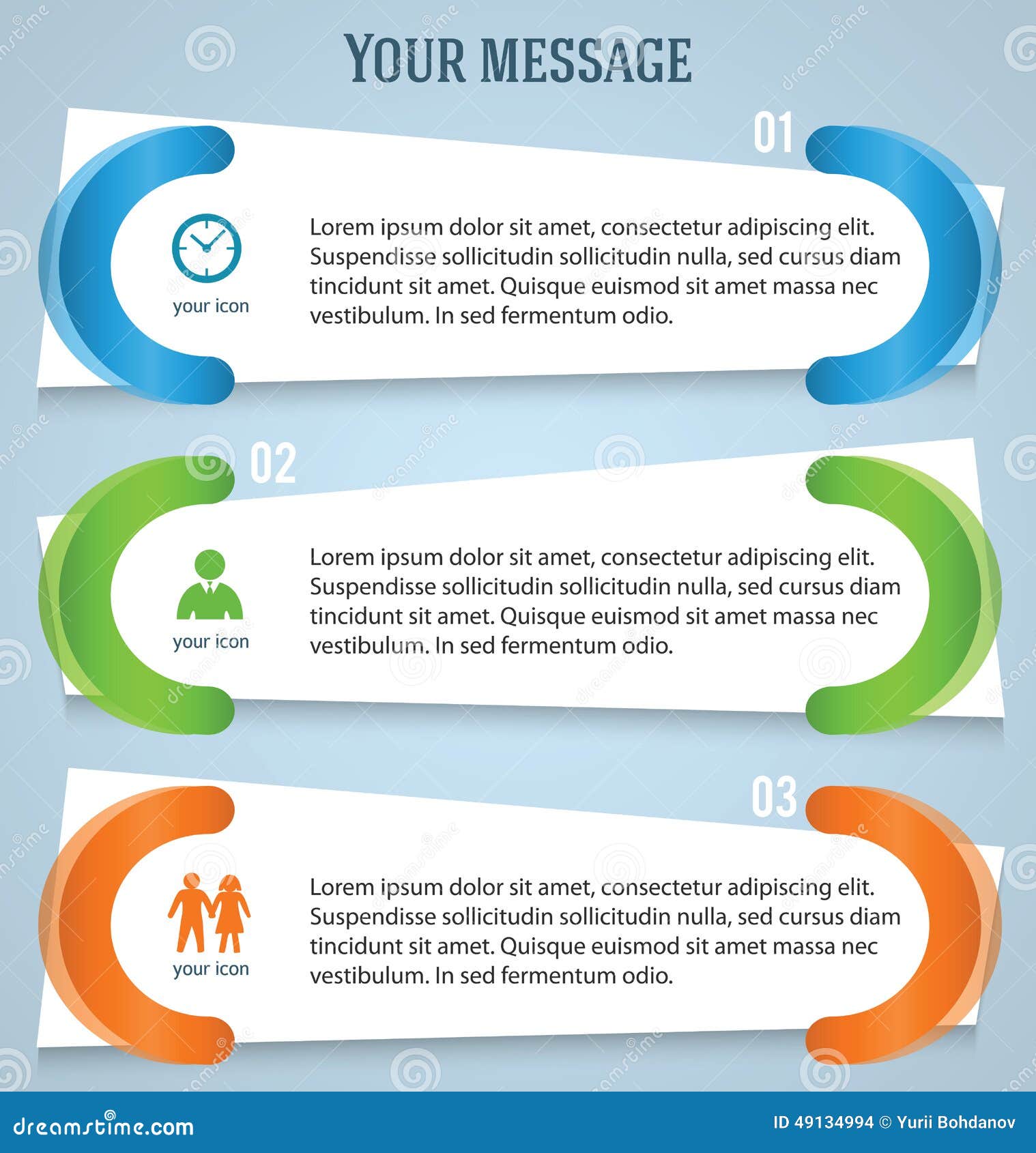 YOUR MESSAGE

01

your icon

Lorem ipsum dolor sit amet, consectetur adipiscing elit. Suspendisse sollicitudin sollicitudin nulla, sed cursus diam tincidunt sit amet. Quisque euismod sit amet massa nec vestibulum. In sed fermentum odio.

02

your icon

Lorem ipsum dolor sit amet, consectetur adipiscing elit. Suspendisse sollicitudin sollicitudin nulla, sed cursus diam tincidunt sit amet. Quisque euismod sit amet massa nec vestibulum. In sed fermentum odio.

03

your icon

Lorem ipsum dolor sit amet, consectetur adipiscing elit. Suspendisse sollicitudin sollicitudin nulla, sed cursus diam tincidunt sit amet. Quisque euismod sit amet massa nec vestibulum. In sed fermentum odio.

dreamstime.com

ID 49134994 © Yurii Bohdanov