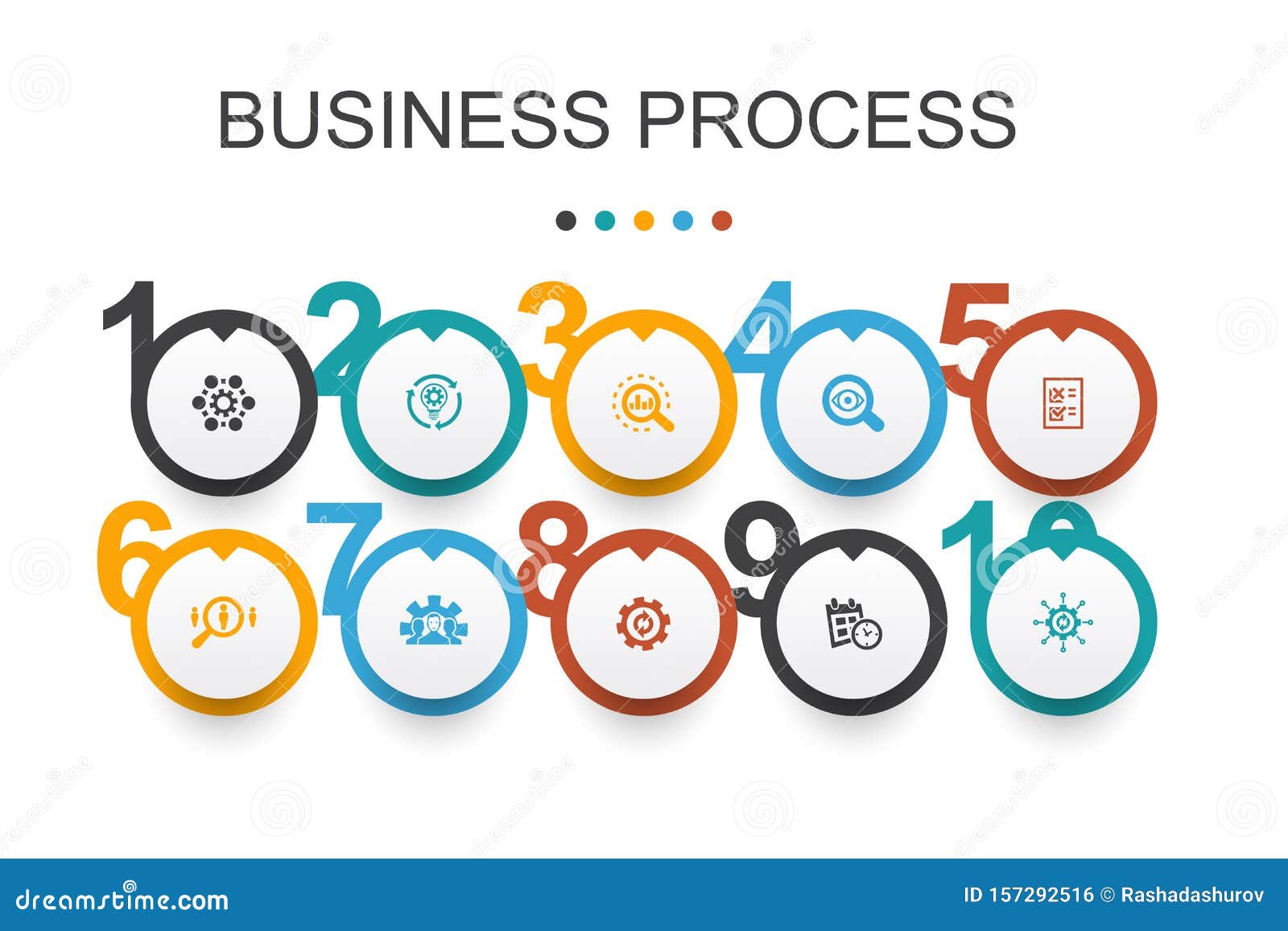 BUSINESS PROCESS

1
2
3
4
5
6
7
8
9
10

dreamstime.com

ID 157292516 © Rashadashurov