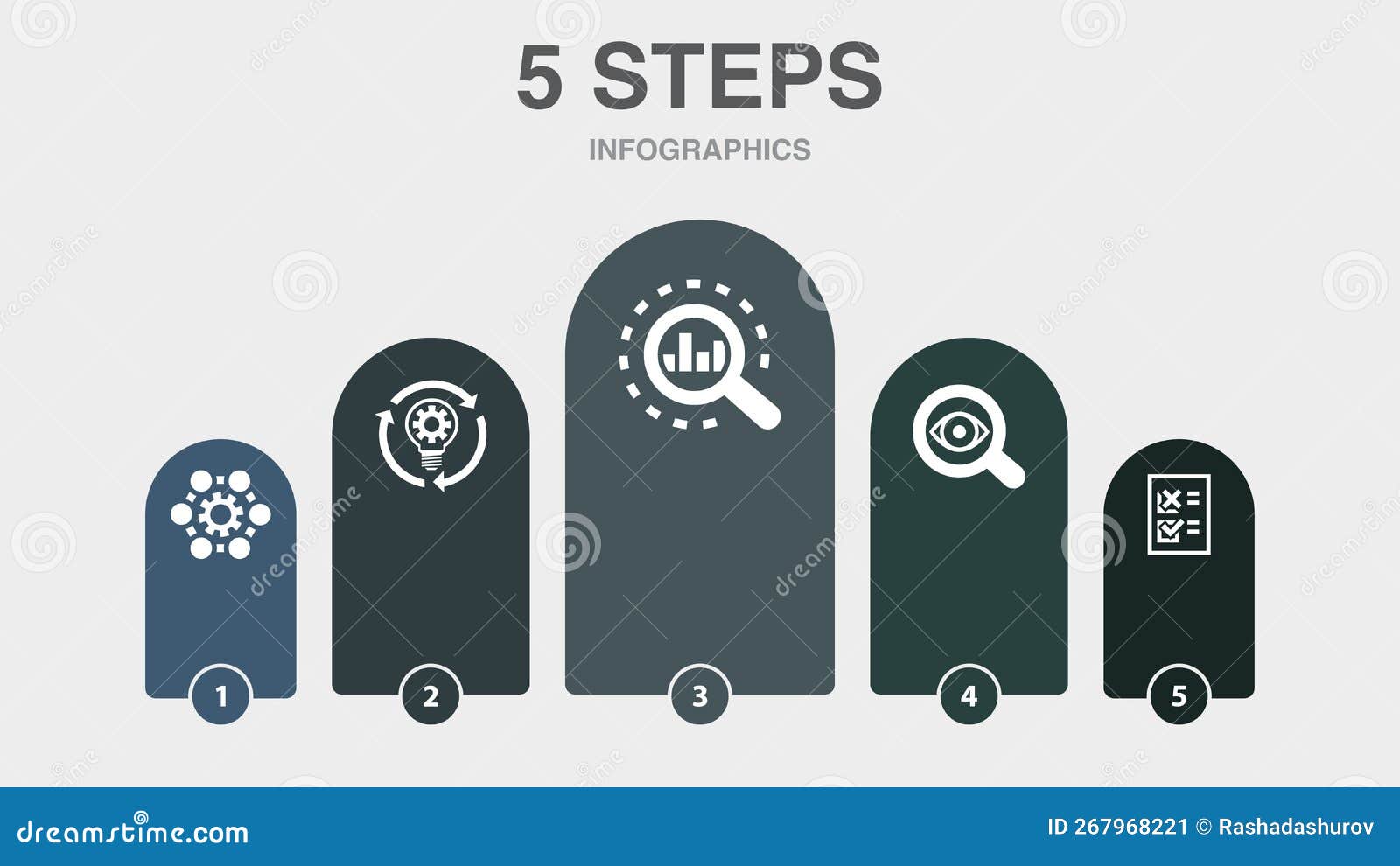 5 STEPS

INFOGRAPHICS

1

2

3

4

5

dreamstime.com

ID 267968221 © Rashadashurov