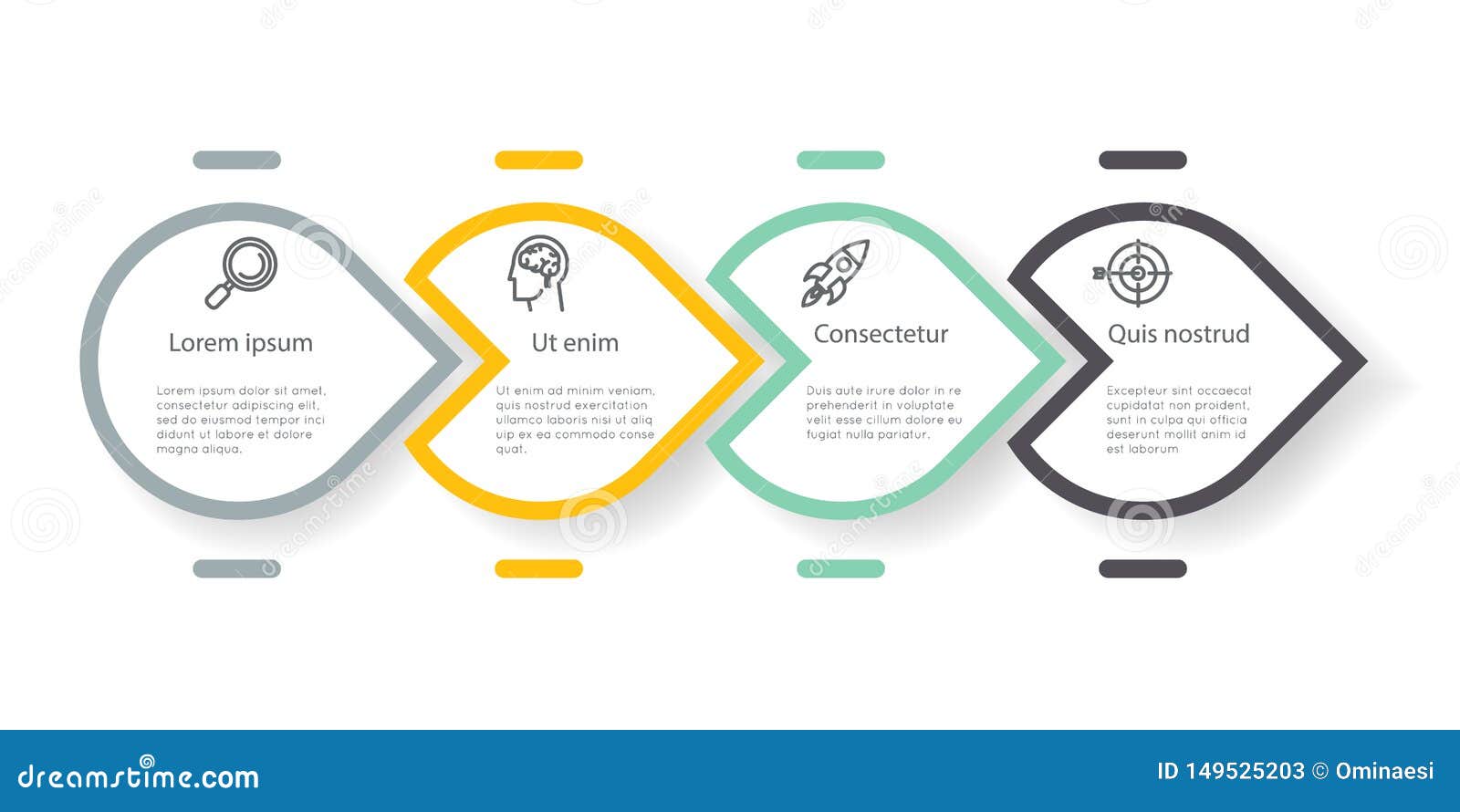 Lorem ipsum

Lorem ipsum dolor sit amet, consectetur adipiscing elit, sed do eiusmod tempor inci didunt ut labore et dolore magna aliqua.

Ut enim

Ut enim ad minim veniam, quis nostrud exercitation ullamco laboris nisi ut aliq uip ex ea commodo conse quat.

Consectetur

Duis aute irure dolor in re prehenderit in voluptate velit esse cillum dolore eu fugiat nulla pariatur.

Quis nostrud

Excepteur sint occaecat cupidatat non proident, sunt in culpa qui officia deserunt mollit anim id est laborum

dreamstime.com

ID 149525203 © Ominaesi