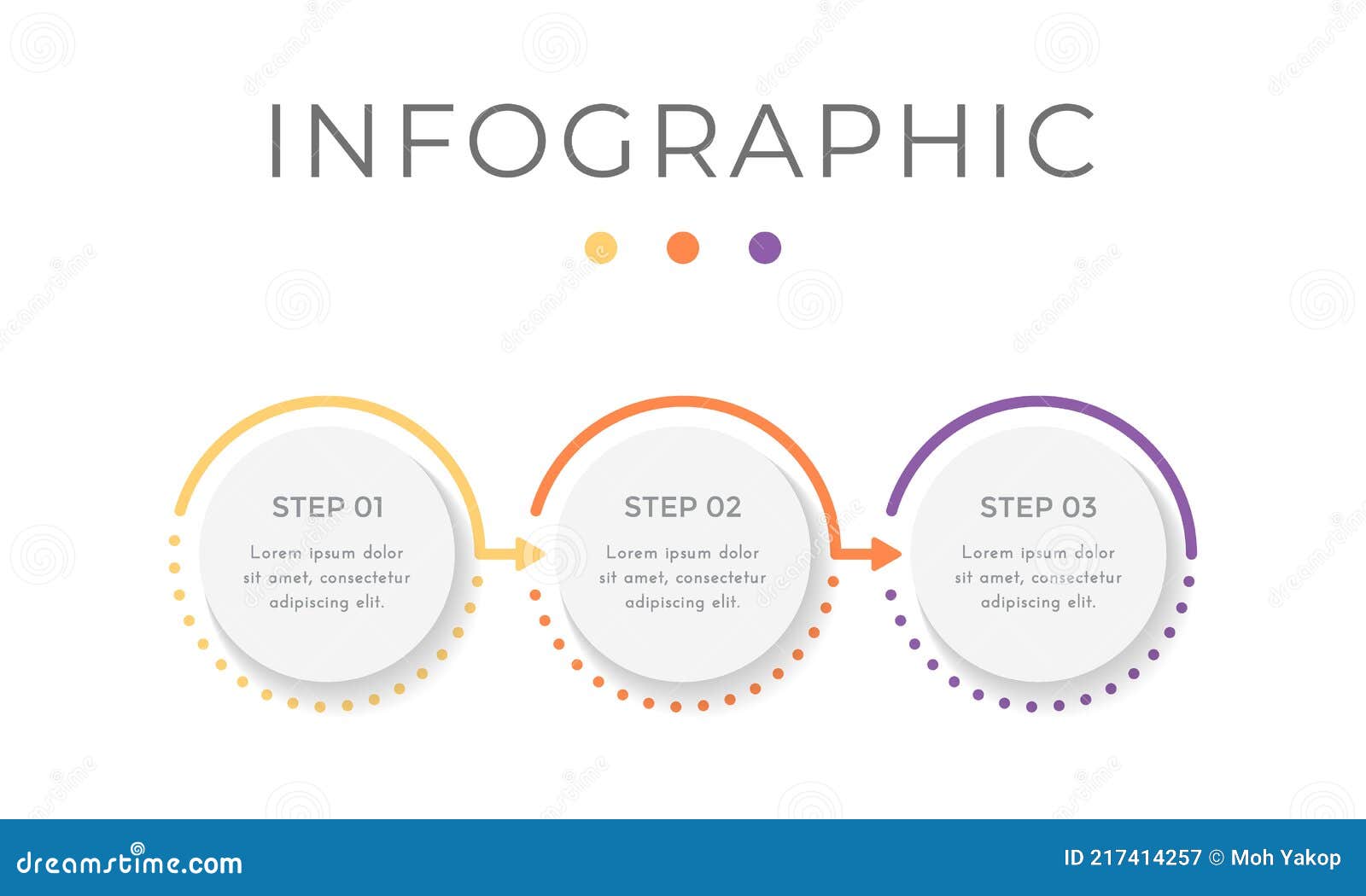 INFOGRAPHIC

STEP 01

Lorem ipsum dolor sit amet, consectetur adipiscing elit.

STEP 02

Lorem ipsum dolor sit amet, consectetur adipiscing elit.

STEP 03

Lorem ipsum dolor sit amet, consectetur adipiscing elit.

dreamstime.com

ID 217414257 © Moh Yakop