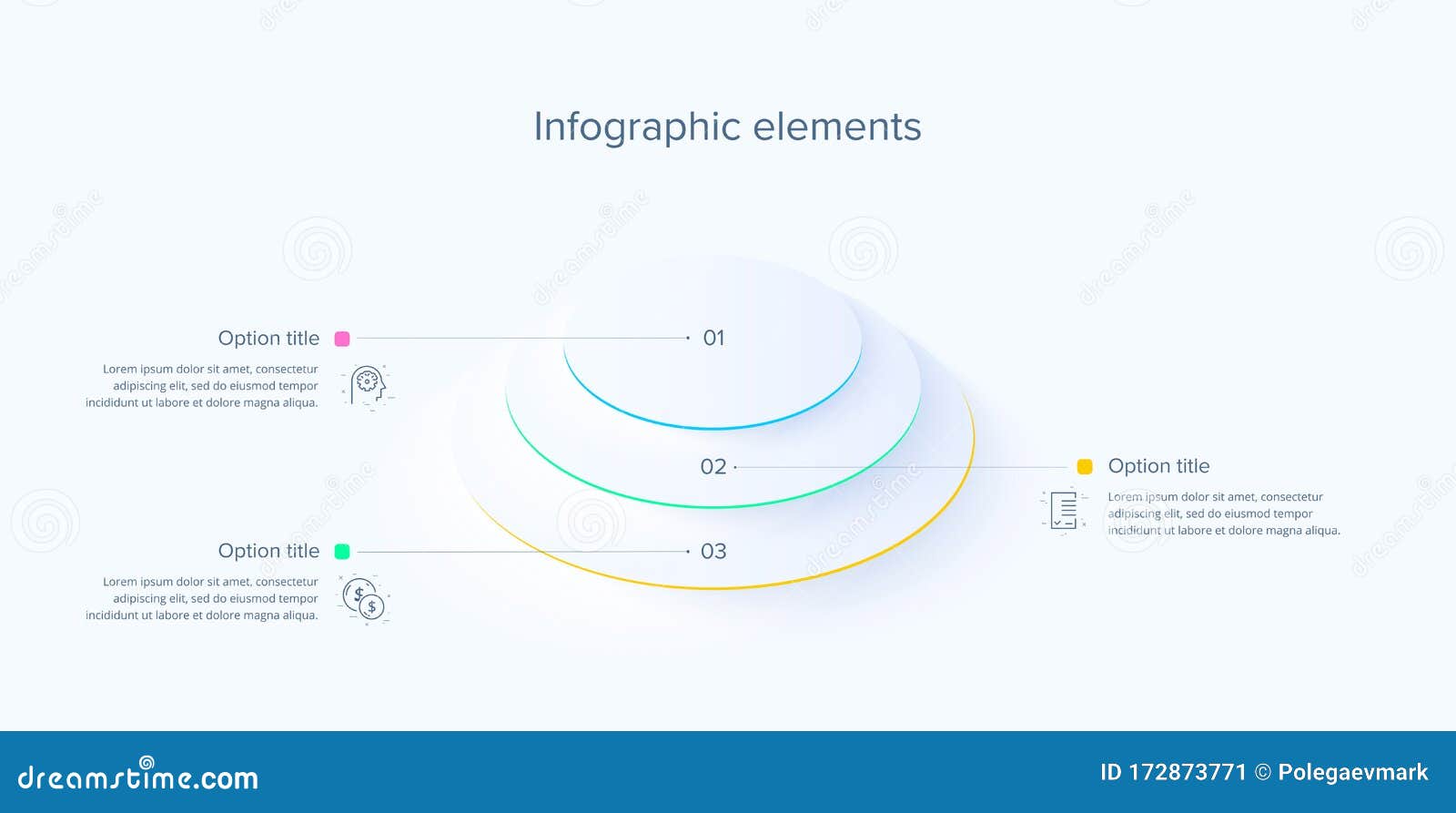 Infographic elements

Option title

Lorem ipsum dolor sit amet, consectetur adipiscing elit, sed do eiusmod tempor incididunt ut labore et dolore magna aliqua.

01

02

Option title

Lorem ipsum dolor sit amet, consectetur adipiscing elit, sed do eiusmod tempor incididunt ut labore et dolore magna aliqua.

Option title

Lorem ipsum dolor sit amet, consectetur adipiscing elit, sed do eiusmod tempor incididunt ut labore et dolore magna aliqua.

03

dreamstime.com

ID 172873771 © Polegaevmark