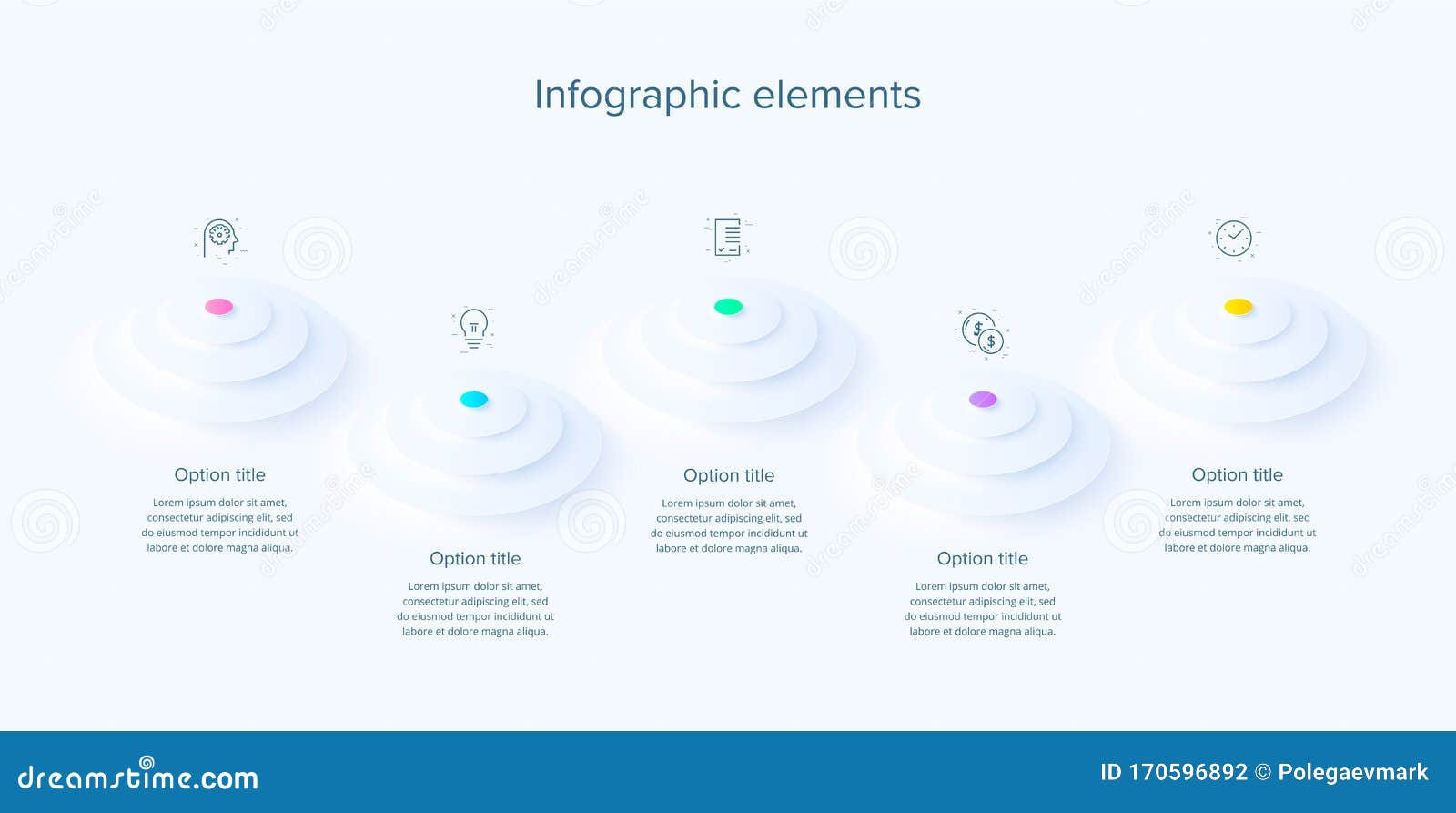 Infographic elements

Option title

Lorem ipsum dolor sit amet, consectetur adipiscing elit, sed do eiusmod tempor incididunt ut labore et dolore magna aliqua.

Option title

Lorem ipsum dolor sit amet, consectetur adipiscing elit, sed do eiusmod tempor incididunt ut labore et dolore magna aliqua.

Option title

Lorem ipsum dolor sit amet, consectetur adipiscing elit, sed do eiusmod tempor incididunt ut labore et dolore magna aliqua.

Option title

Lorem ipsum dolor sit amet, consectetur adipiscing elit, sed do eiusmod tempor incididunt ut labore et dolore magna aliqua.

Option title

Lorem ipsum dolor sit amet, consectetur adipiscing elit, sed do eiusmod tempor incididunt ut labore et dolore magna aliqua.

dreamstime.com

ID 170596892 © Polegaevmark