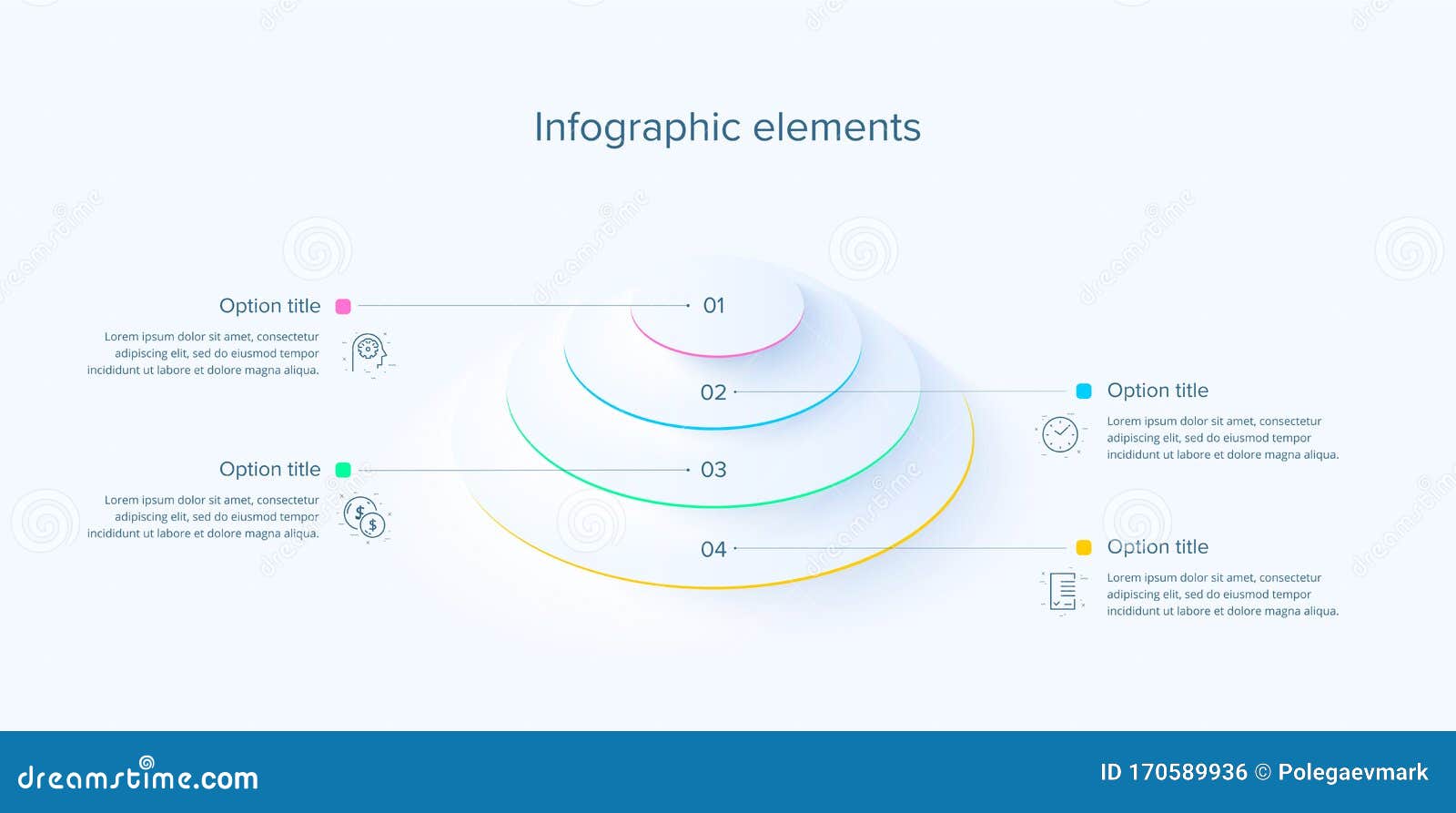 Infographic elements

Option title

Lorem ipsum dolor sit amet, consectetur adipiscing elit, sed do eiusmod tempor incididunt ut labore et dolore magna aliqua.

01

02

Option title

Lorem ipsum dolor sit amet, consectetur adipiscing elit, sed do eiusmod tempor incididunt ut labore et dolore magna aliqua.

Option title

Lorem ipsum dolor sit amet, consectetur adipiscing elit, sed do eiusmod tempor incididunt ut labore et dolore magna aliqua.

03

04

Option title

Lorem ipsum dolor sit amet, consectetur adipiscing elit, sed do eiusmod tempor incididunt ut labore et dolore magna aliqua.

dreamstime.com

ID 170589936 © Polegaevmark