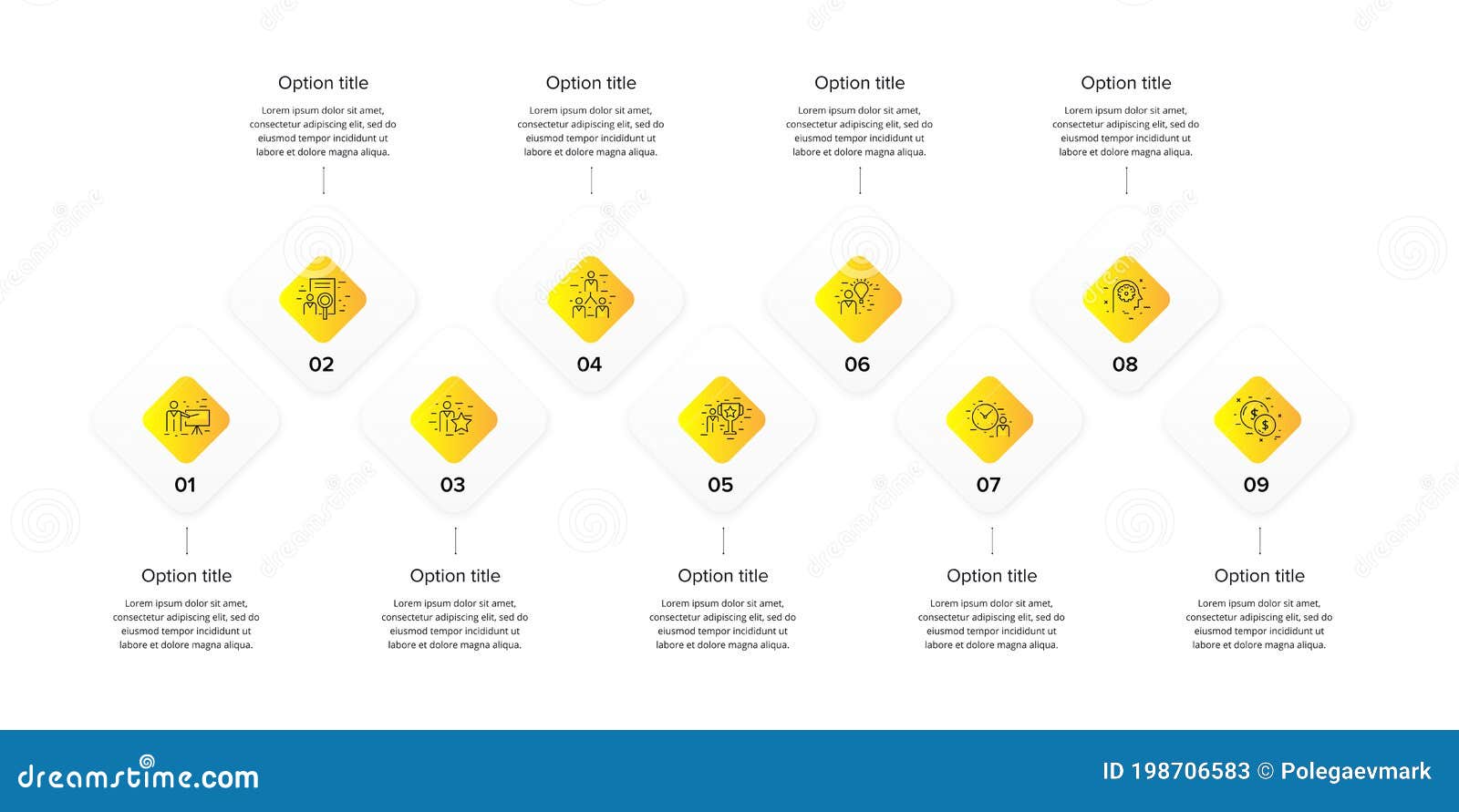 Option title
Lorem ipsum dolor sit amet, consectetur adipiscing elit, sed do eiusmod tempor incididunt ut labore et dolore magna aliqua.

Option title
Lorem ipsum dolor sit amet, consectetur adipiscing elit, sed do eiusmod tempor incididunt ut labore et dolore magna aliqua.

Option title
Lorem ipsum dolor sit amet, consectetur adipiscing elit, sed do eiusmod tempor incididunt ut labore et dolore magna aliqua.

Option title
Lorem ipsum dolor sit amet, consectetur adipiscing elit, sed do eiusmod tempor incididunt ut labore et dolore magna aliqua.

02

04

06

08

01

03

05

07

09

Option title
Lorem ipsum dolor sit amet, consectetur adipiscing elit, sed do eiusmod tempor incididunt ut labore et dolore magna aliqua.

Option title
Lorem ipsum dolor sit amet, consectetur adipiscing elit, sed do eiusmod tempor incididunt ut labore et dolore magna aliqua.

Option title
Lorem ipsum dolor sit amet, consectetur adipiscing elit, sed do eiusmod tempor incididunt ut labore et dolore magna aliqua.

Option title
Lorem ipsum dolor sit amet, consectetur adipiscing elit, sed do eiusmod tempor incididunt ut labore et dolore magna aliqua.

Option title
Lorem ipsum dolor sit amet, consectetur adipiscing elit, sed do eiusmod tempor incididunt ut labore et dolore magna aliqua.

dreamstime.com

ID 198706583 © Polegaevmark