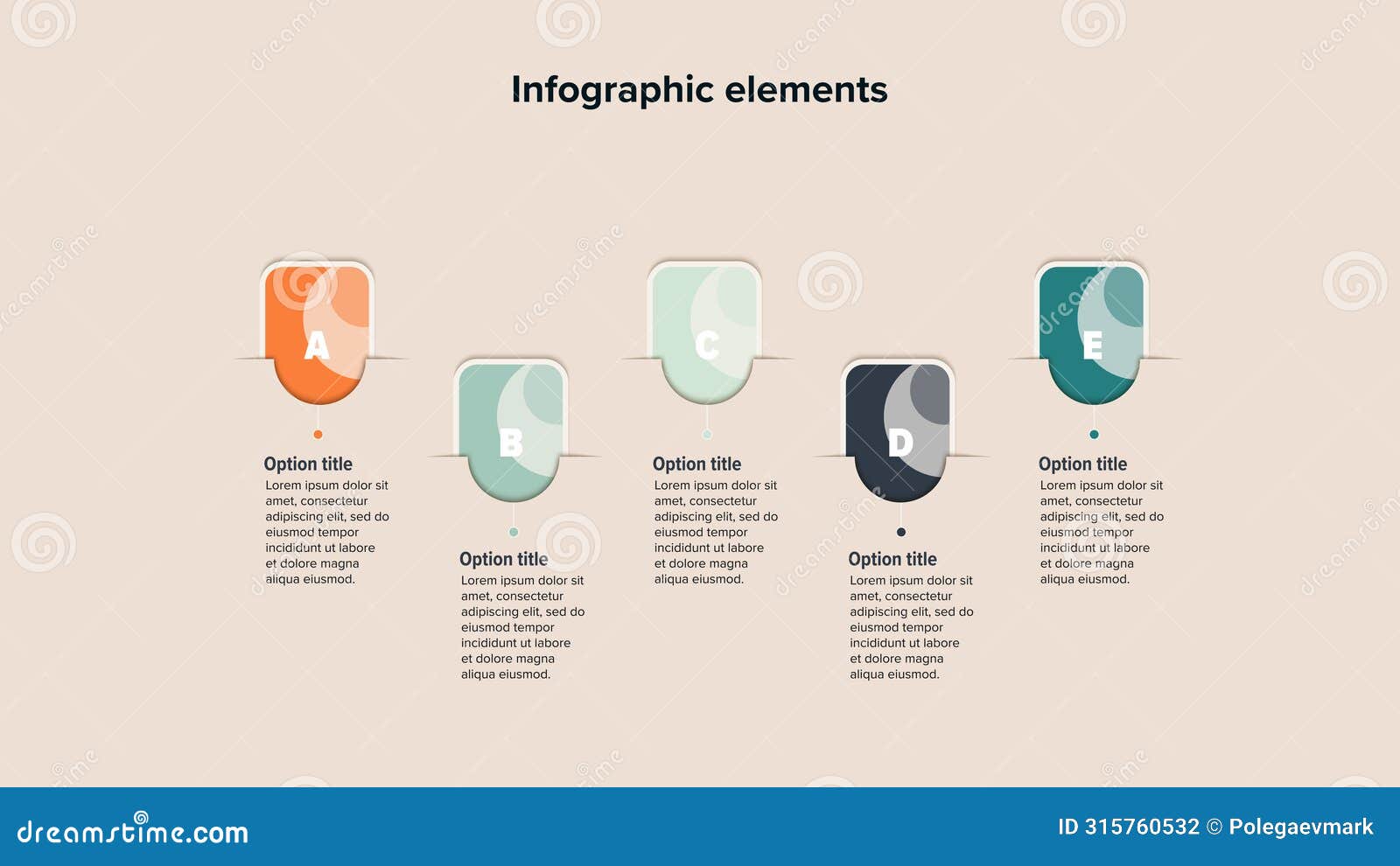 Infographic elements

A
Option title
Lorem ipsum dolor sit amet, consectetur adipiscing elit, sed do eiusmod tempor incididunt ut labore et dolore magna aliqua eiusmod.

B
Option title
Lorem ipsum dolor sit amet, consectetur adipiscing elit, sed do eiusmod tempor incididunt ut labore et dolore magna aliqua eiusmod.

C
Option title
Lorem ipsum dolor sit amet, consectetur adipiscing elit, sed do eiusmod tempor incididunt ut labore et dolore magna aliqua eiusmod.

D
Option title
Lorem ipsum dolor sit amet, consectetur adipiscing elit, sed do eiusmod tempor incididunt ut labore et dolore magna aliqua eiusmod.

E
Option title
Lorem ipsum dolor sit amet, consectetur adipiscing elit, sed do eiusmod tempor incididunt ut labore et dolore magna aliqua eiusmod.

dreamstime.com
ID 315760532 © Polegaevmark