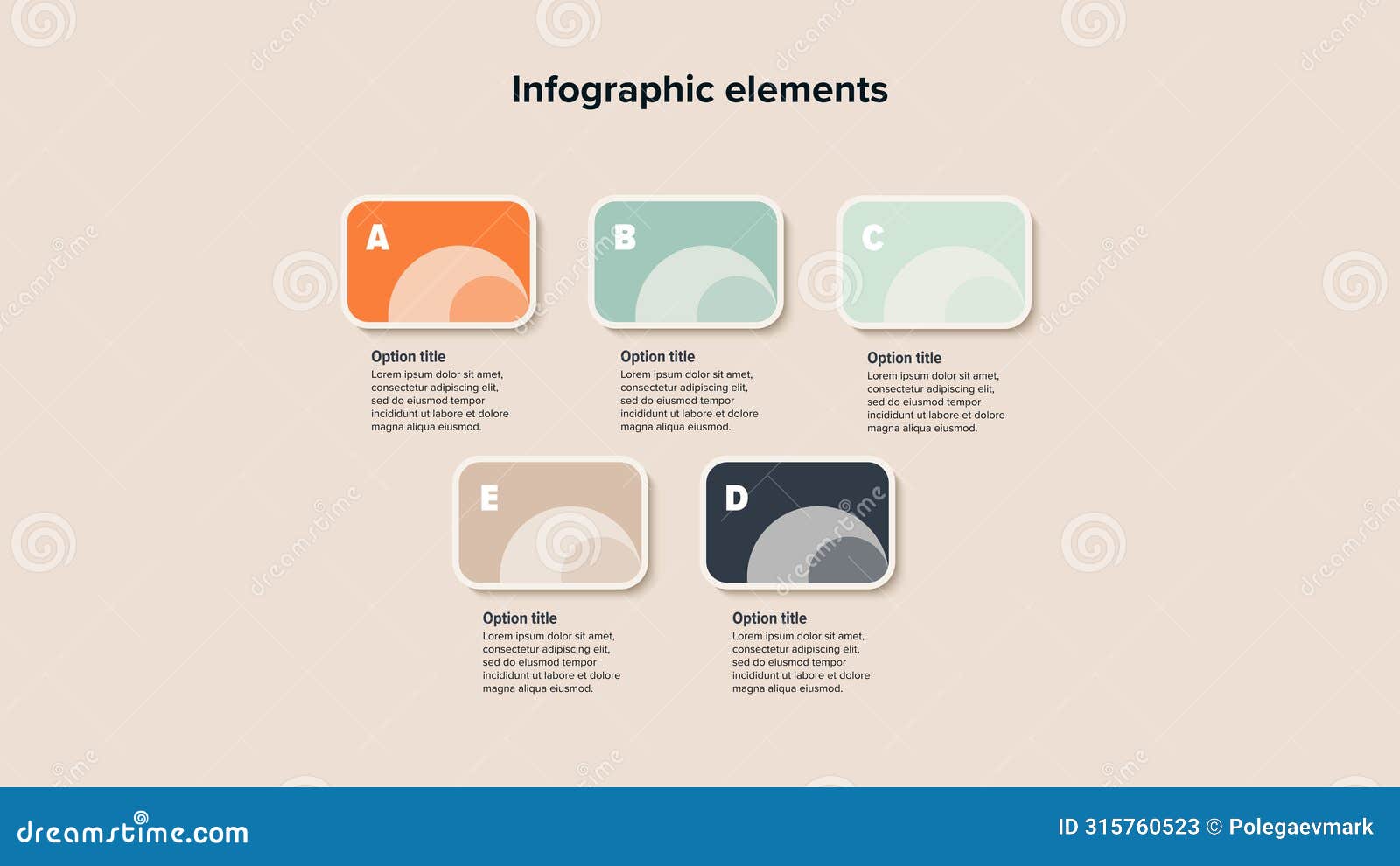 Infographic elements

A

Option title
Lorem ipsum dolor sit amet, consectetur adipiscing elit, sed do eiusmod tempor incididunt ut labore et dolore magna aliqua eiusmod.

B

Option title
Lorem ipsum dolor sit amet, consectetur adipiscing elit, sed do eiusmod tempor incididunt ut labore et dolore magna aliqua eiusmod.

C

Option title
Lorem ipsum dolor sit amet, consectetur adipiscing elit, sed do eiusmod tempor incididunt ut labore et dolore magna aliqua eiusmod.

E

Option title
Lorem ipsum dolor sit amet, consectetur adipiscing elit, sed do eiusmod tempor incididunt ut labore et dolore magna aliqua eiusmod.

D

Option title
Lorem ipsum dolor sit amet, consectetur adipiscing elit, sed do eiusmod tempor incididunt ut labore et dolore magna aliqua eiusmod.

dreamstime.com

ID 315760523 © Polegaevmark