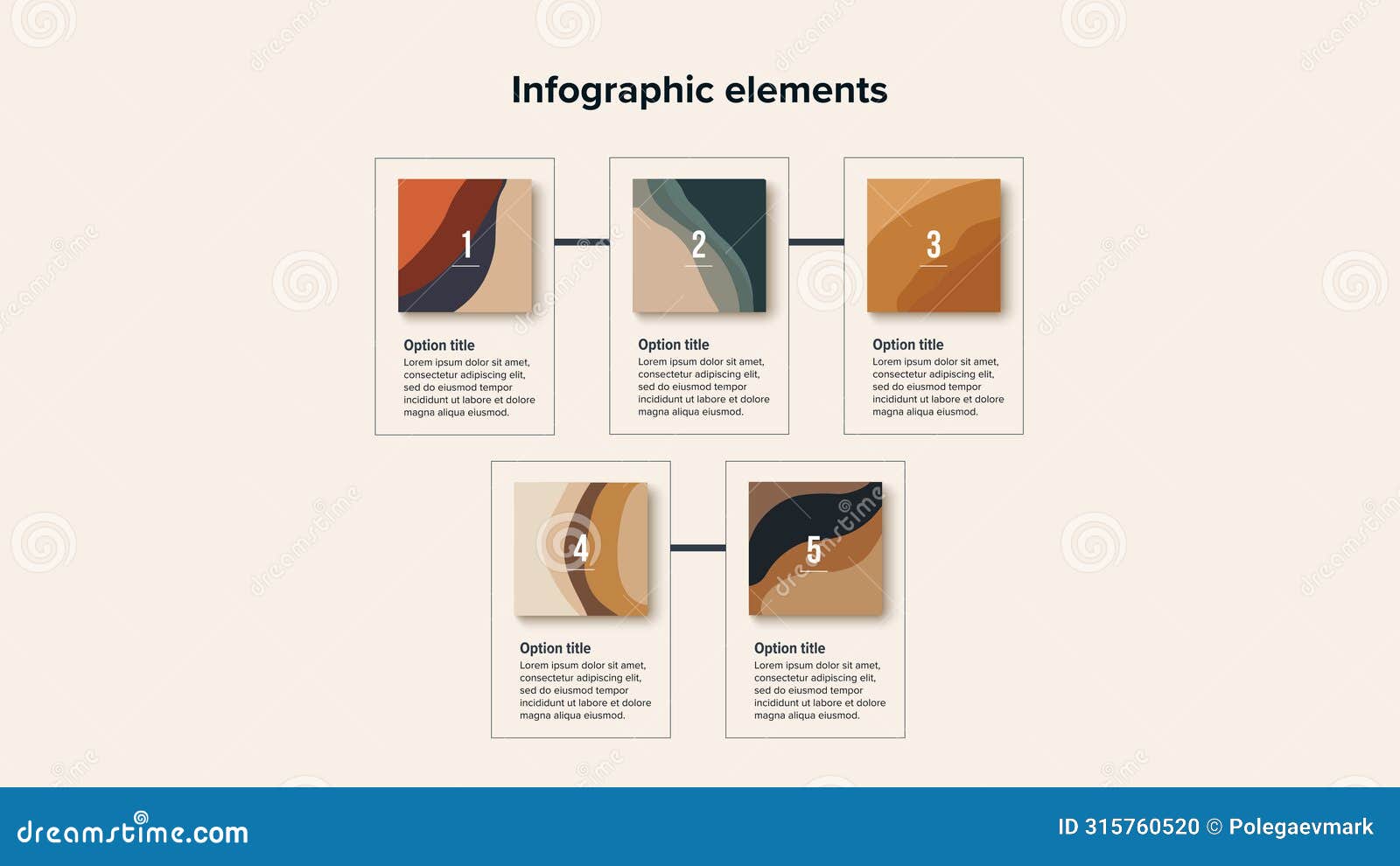 Infographic elements

1

Option title
Lorem ipsum dolor sit amet, consectetur adipiscing elit, sed do eiusmod tempor incididunt ut labore et dolore magna aliqua eiusmod.

2

Option title
Lorem ipsum dolor sit amet, consectetur adipiscing elit, sed do eiusmod tempor incididunt ut labore et dolore magna aliqua eiusmod.

3

Option title
Lorem ipsum dolor sit amet, consectetur adipiscing elit, sed do eiusmod tempor incididunt ut labore et dolore magna aliqua eiusmod.

4

Option title
Lorem ipsum dolor sit amet, consectetur adipiscing elit, sed do eiusmod tempor incididunt ut labore et dolore magna aliqua eiusmod.

5

Option title
Lorem ipsum dolor sit amet, consectetur adipiscing elit, sed do eiusmod tempor incididunt ut labore et dolore magna aliqua eiusmod.

dreamstime.com

ID 315760520 © Polegaevmark