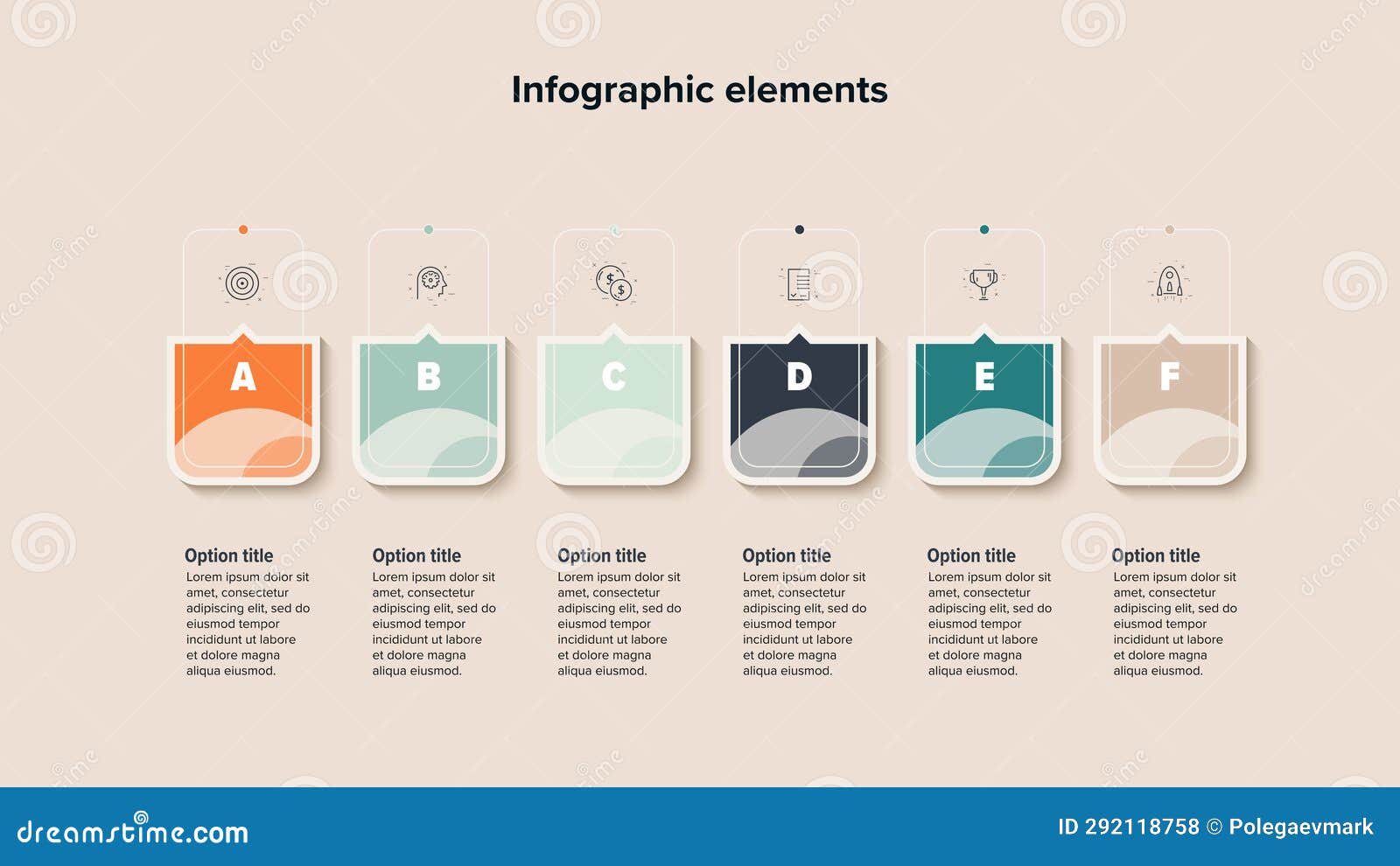 Infographic elements

A

B

C

D

E

F

Option title
Lorem ipsum dolor sit amet, consectetur adipiscing elit, sed do eiusmod tempor incididunt ut labore et dolore magna aliqua eiusmod.

Option title
Lorem ipsum dolor sit amet, consectetur adipiscing elit, sed do eiusmod tempor incididunt ut labore et dolore magna aliqua eiusmod.

Option title
Lorem ipsum dolor sit amet, consectetur adipiscing elit, sed do eiusmod tempor incididunt ut labore et dolore magna aliqua eiusmod.

Option title
Lorem ipsum dolor sit amet, consectetur adipiscing elit, sed do eiusmod tempor incididunt ut labore et dolore magna aliqua eiusmod.

Option title
Lorem ipsum dolor sit amet, consectetur adipiscing elit, sed do eiusmod tempor incididunt ut labore et dolore magna aliqua eiusmod.

Option title
Lorem ipsum dolor sit amet, consectetur adipiscing elit, sed do eiusmod tempor incididunt ut labore et dolore magna aliqua eiusmod.

dreamstime.com

ID 292118758 © Polegaevmark